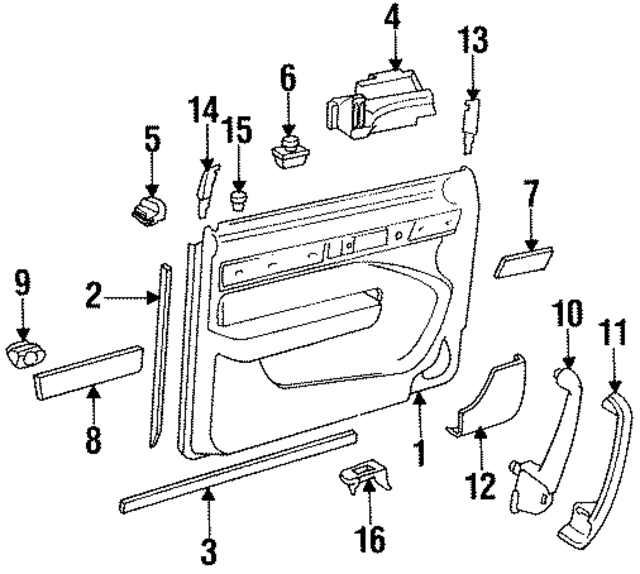 4
13
6
14
15
5
7
9
2
10
11
8
1
12
3
16