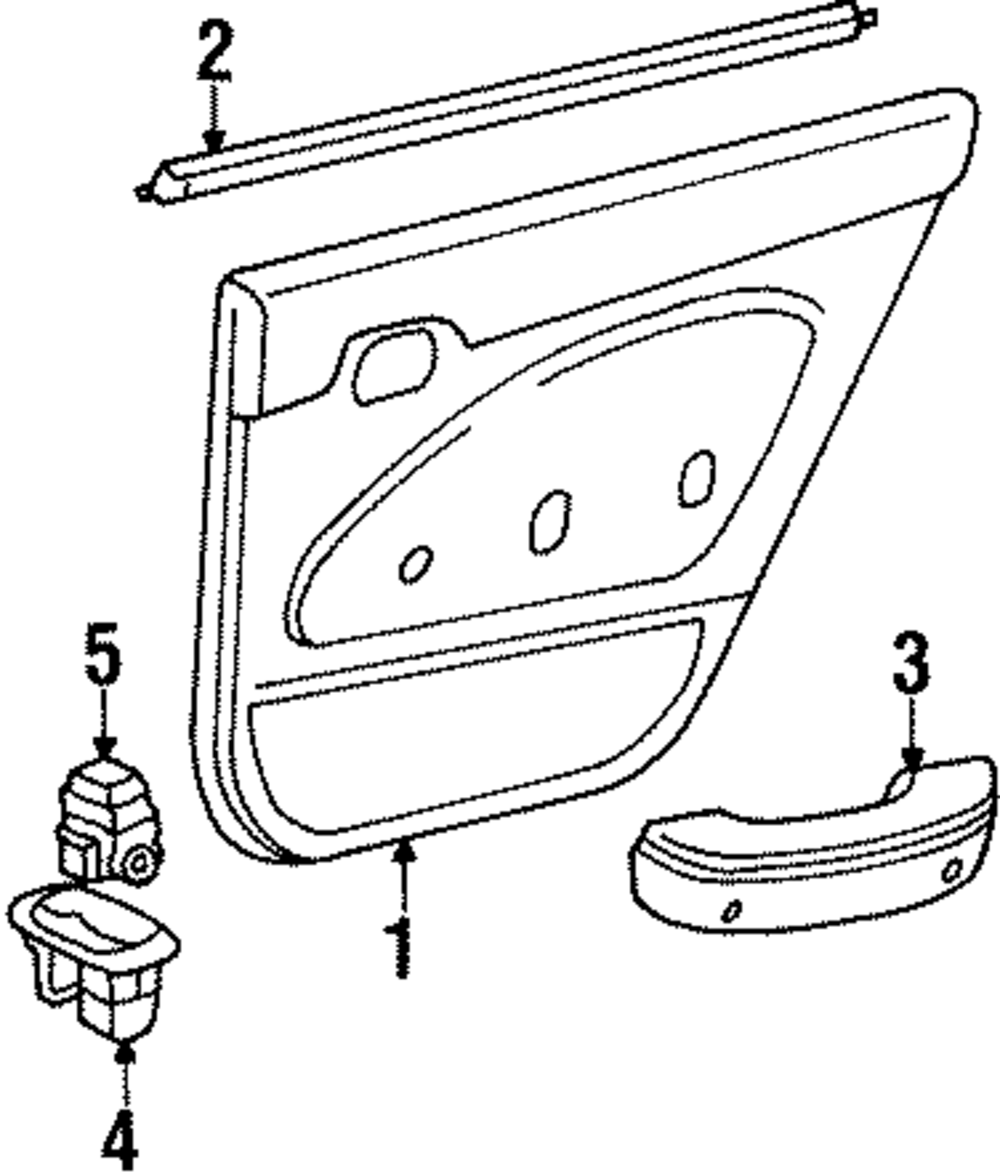 2
5
3
1
4