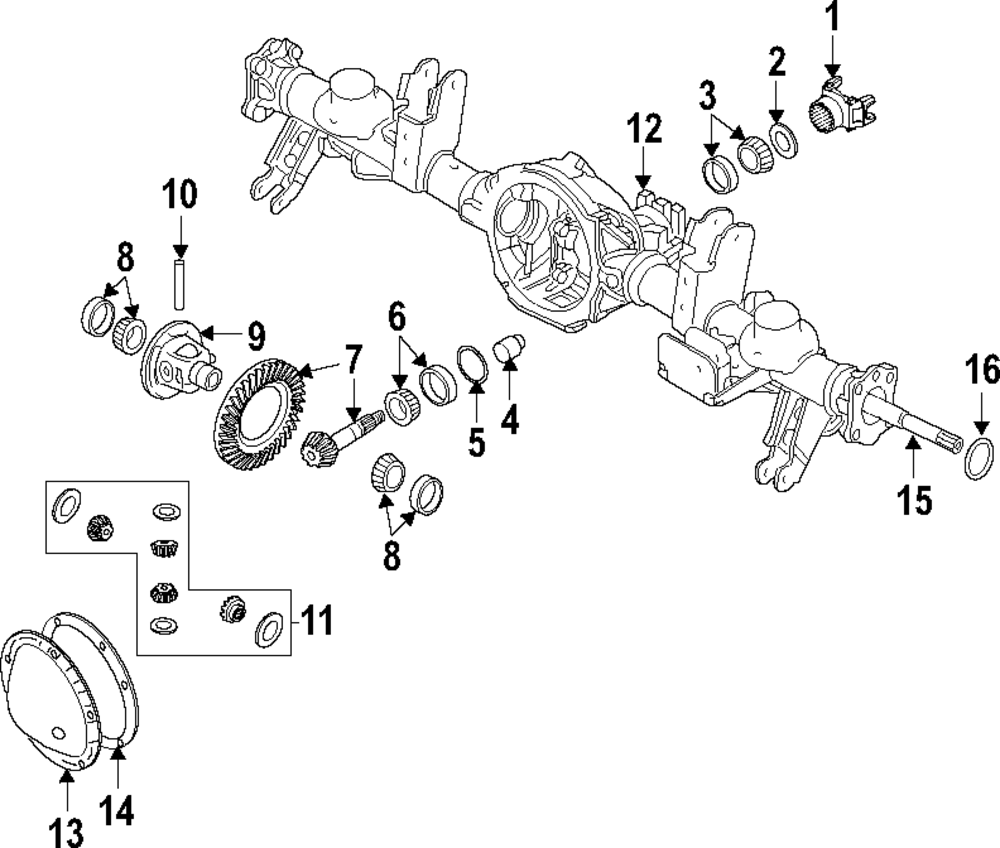 1
2
3
12
10
8
9
6
7
5
4
16
15
8
11
13
14