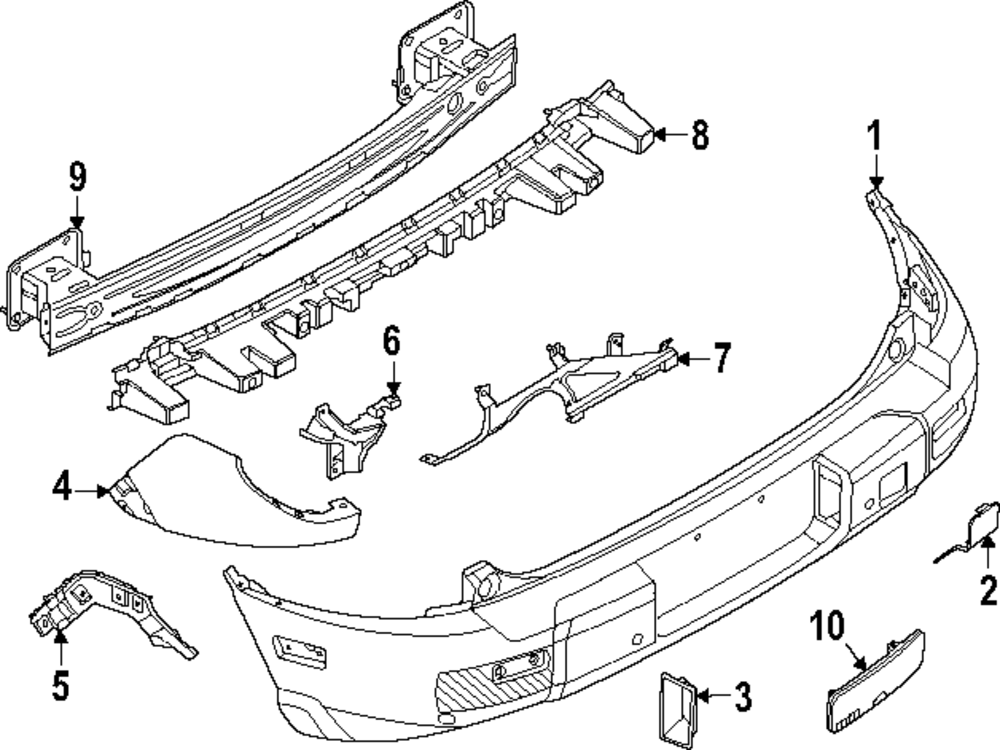 9
8
1
6
7
4
2
5
10
3