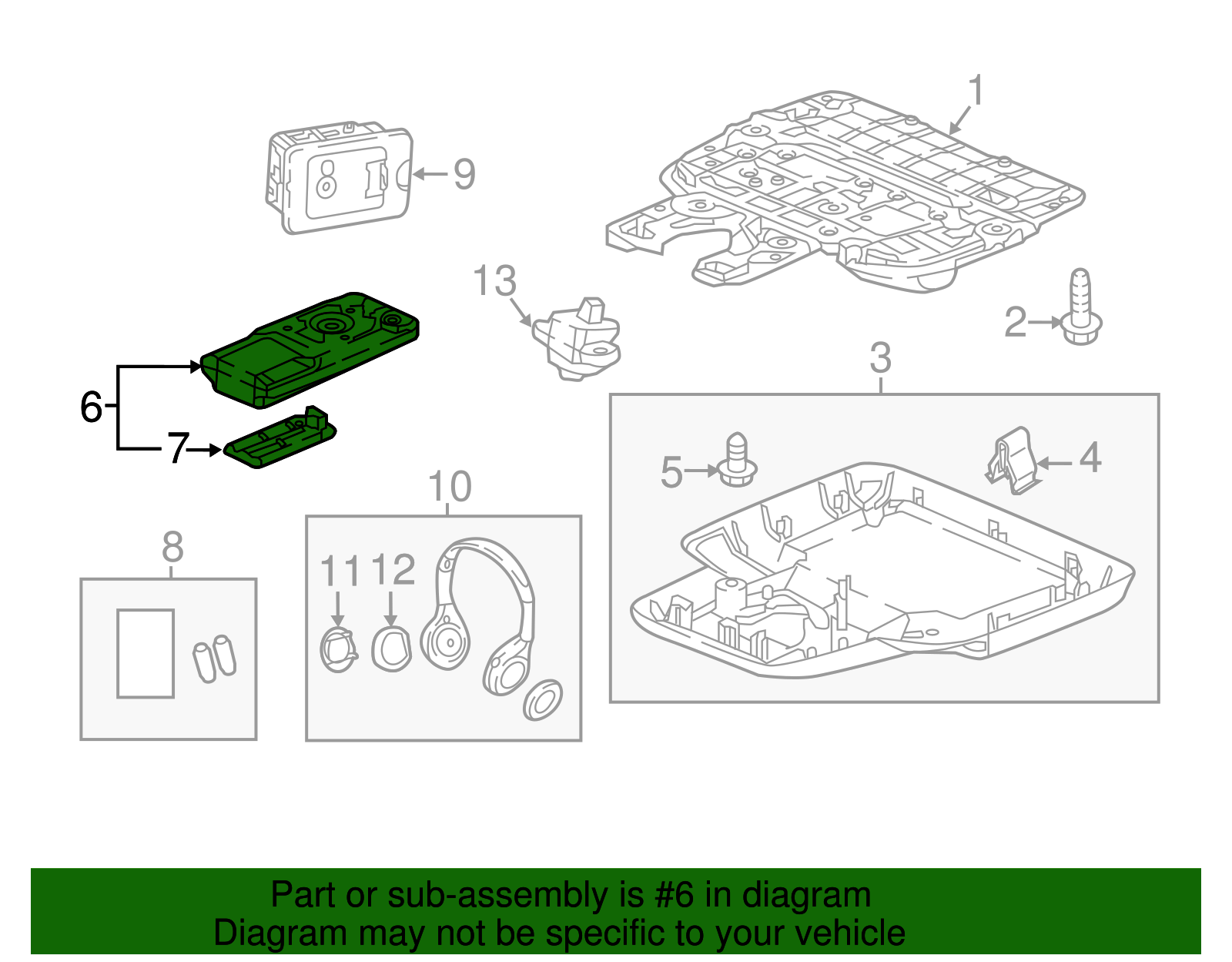 1
9
13
2
3
6
7
5
4
10
8
11
12

Part or sub-assembly is #6 in diagram
Diagram may not be specific to your vehicle