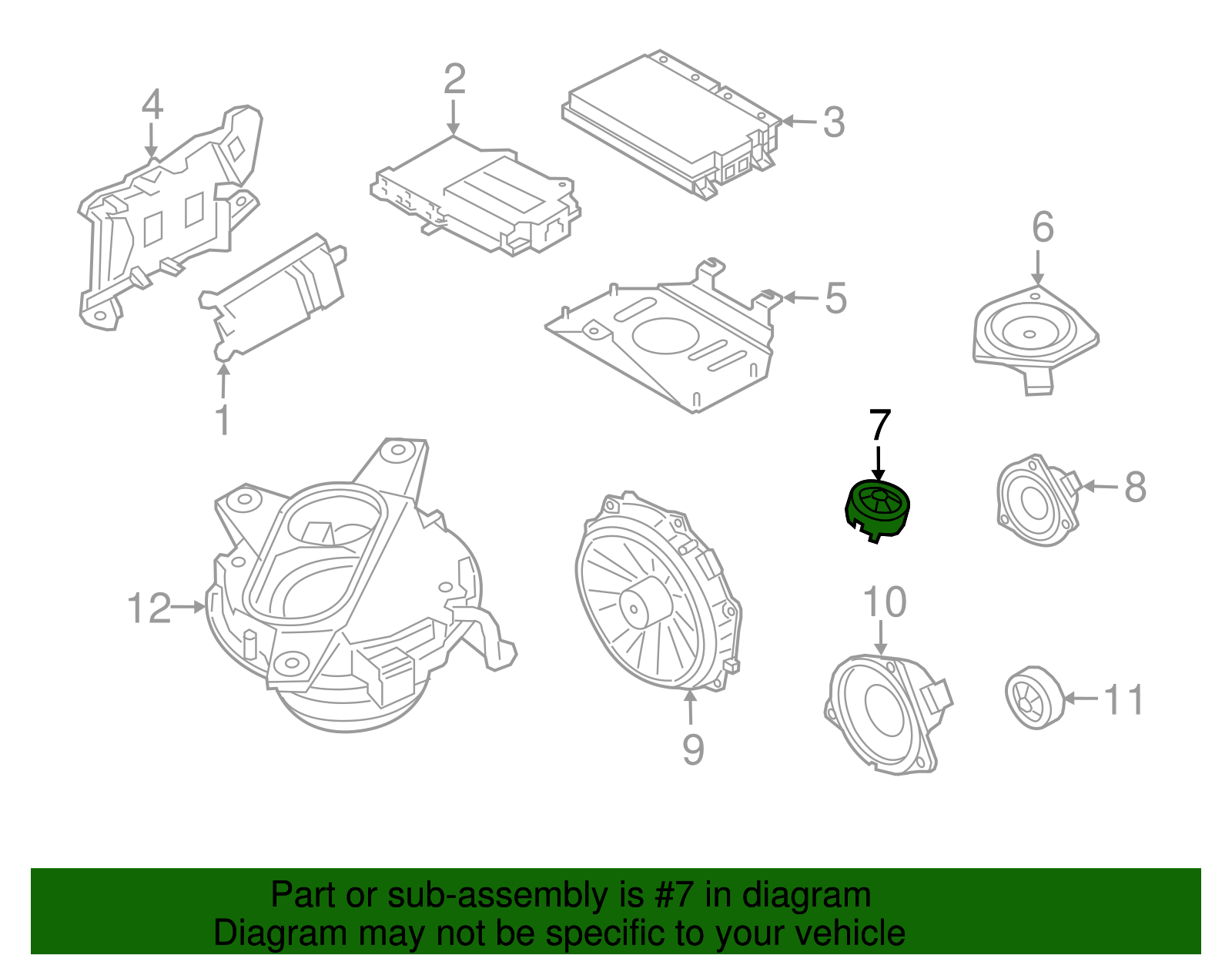 4
2
3
6
5
1
7
8
12
10
9
11

Part or sub-assembly is #7 in diagram
Diagram may not be specific to your vehicle