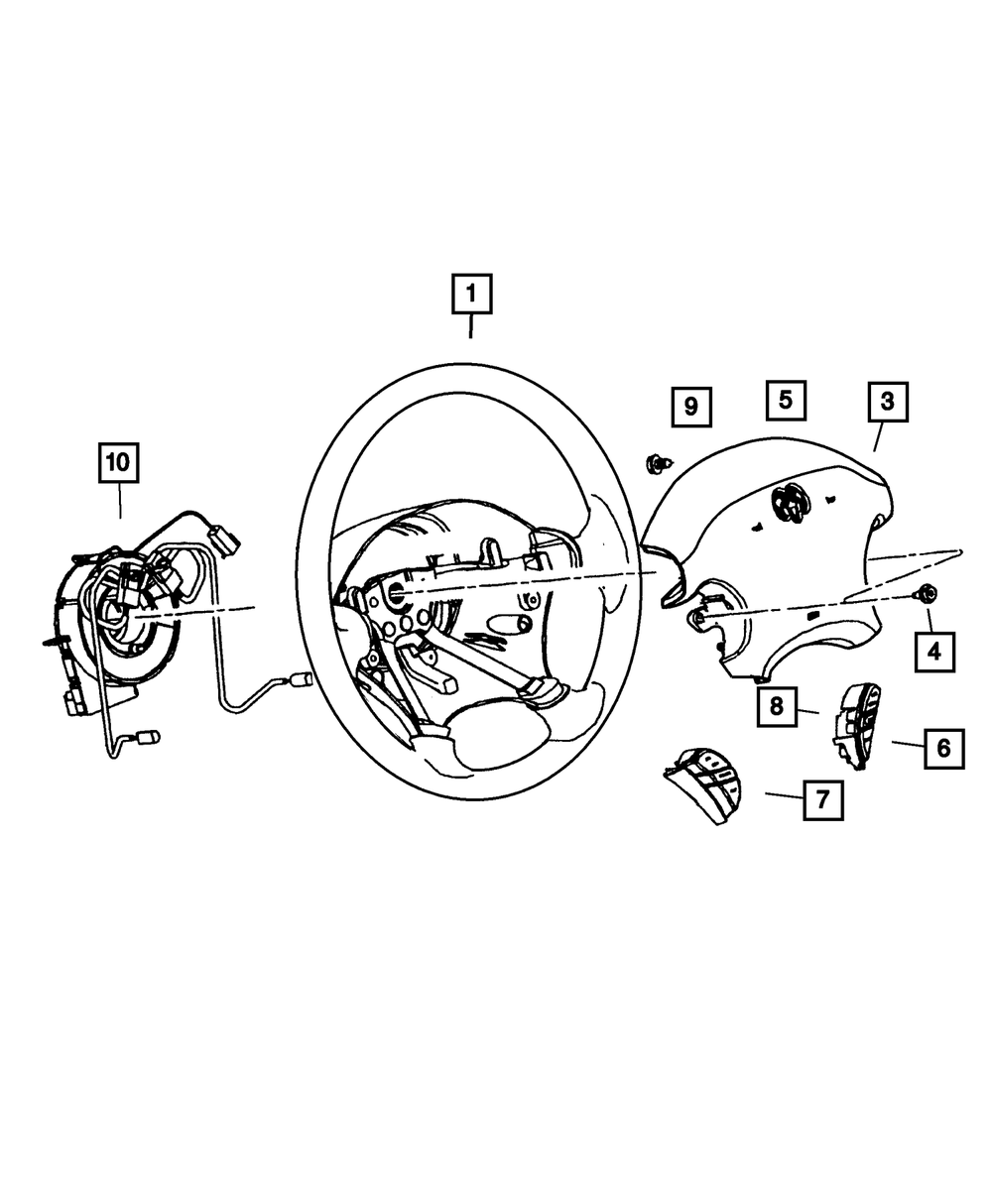 1
9
5
3
10
4
8
6
7