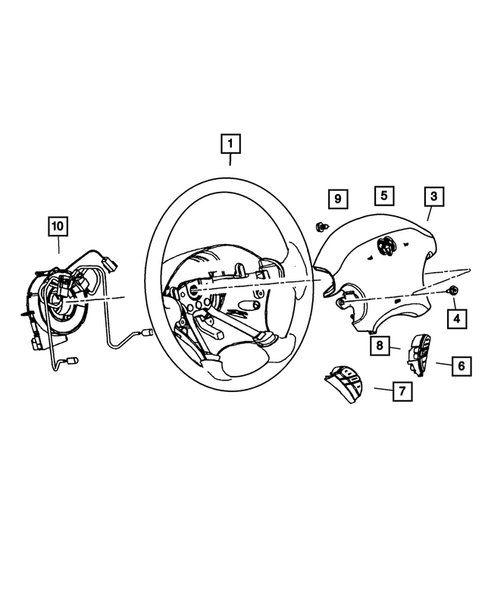 1
9
5
3
10
4
8
6
7