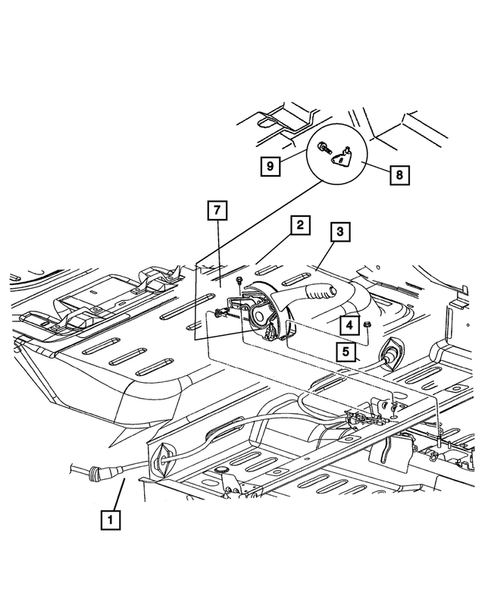 9
8
7
2
3
4
5
1