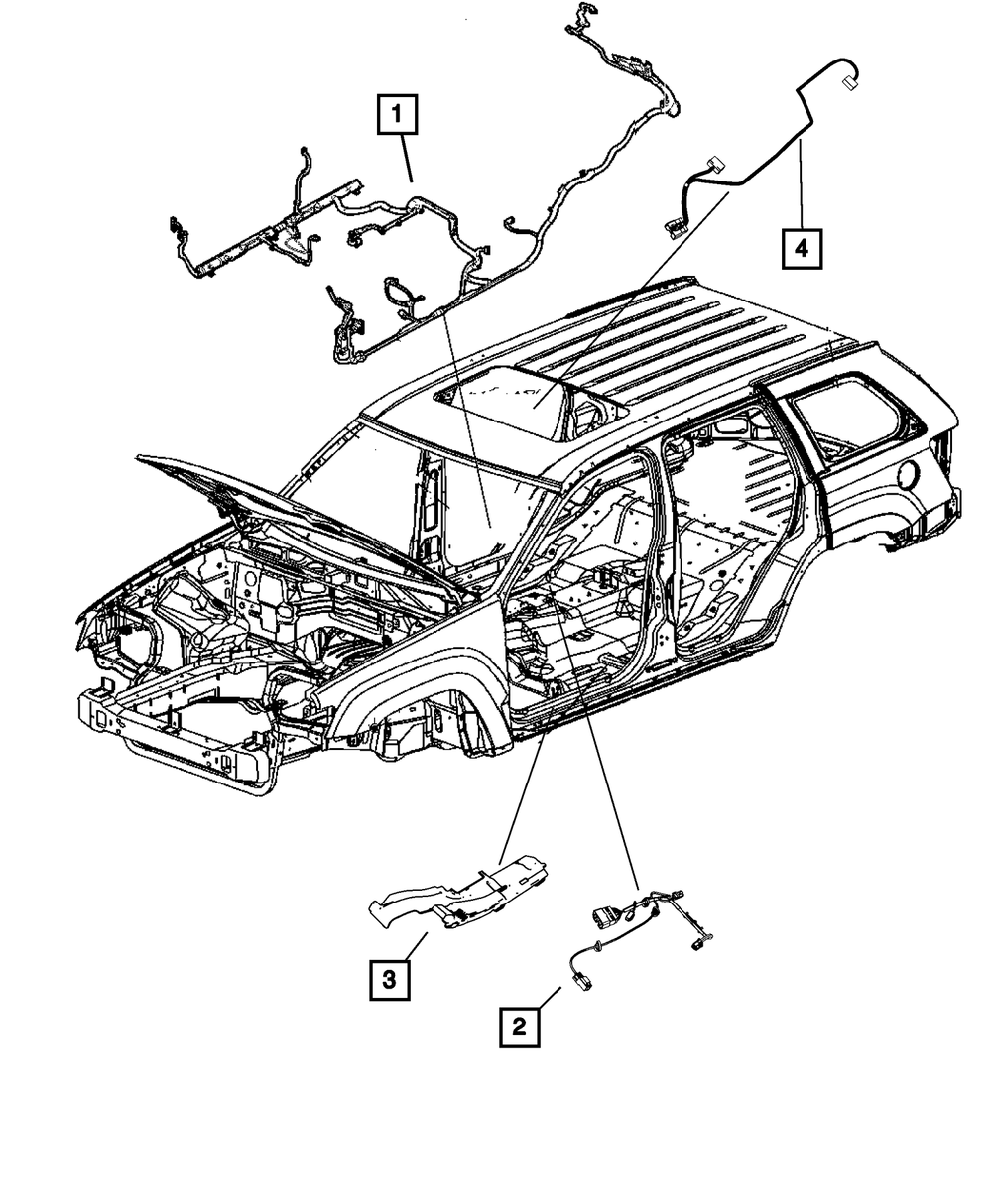 1

4

3

2