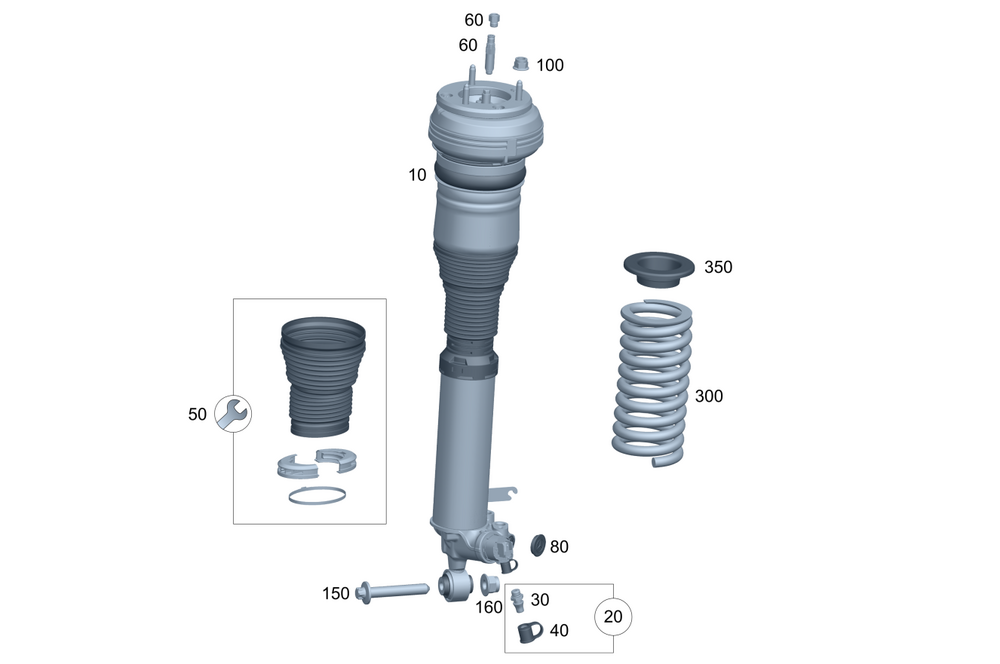 60
60
100
10
350
300
50
80
150
160
30
40
20