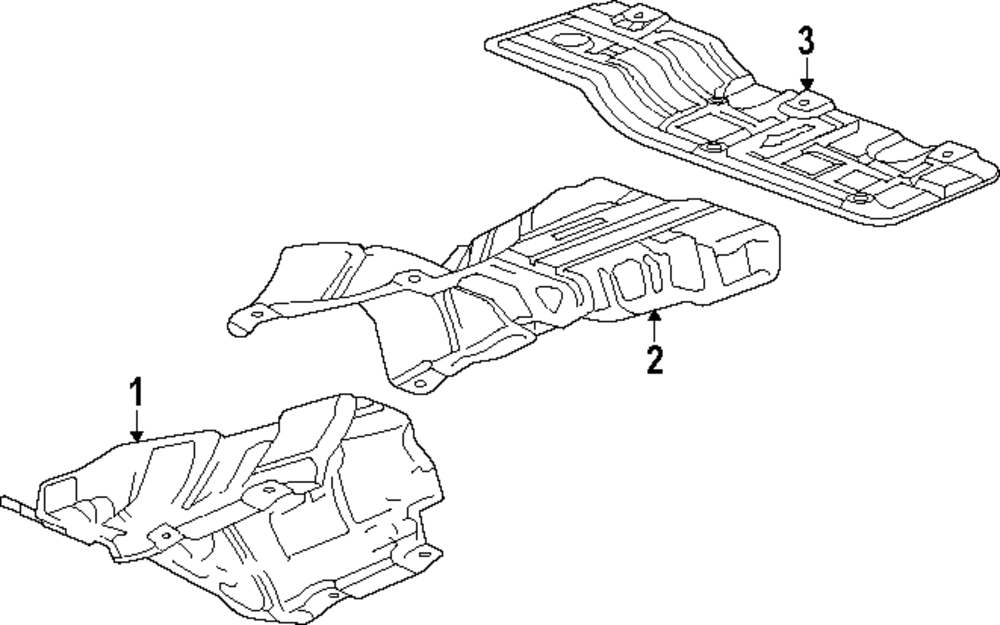 3
2
1