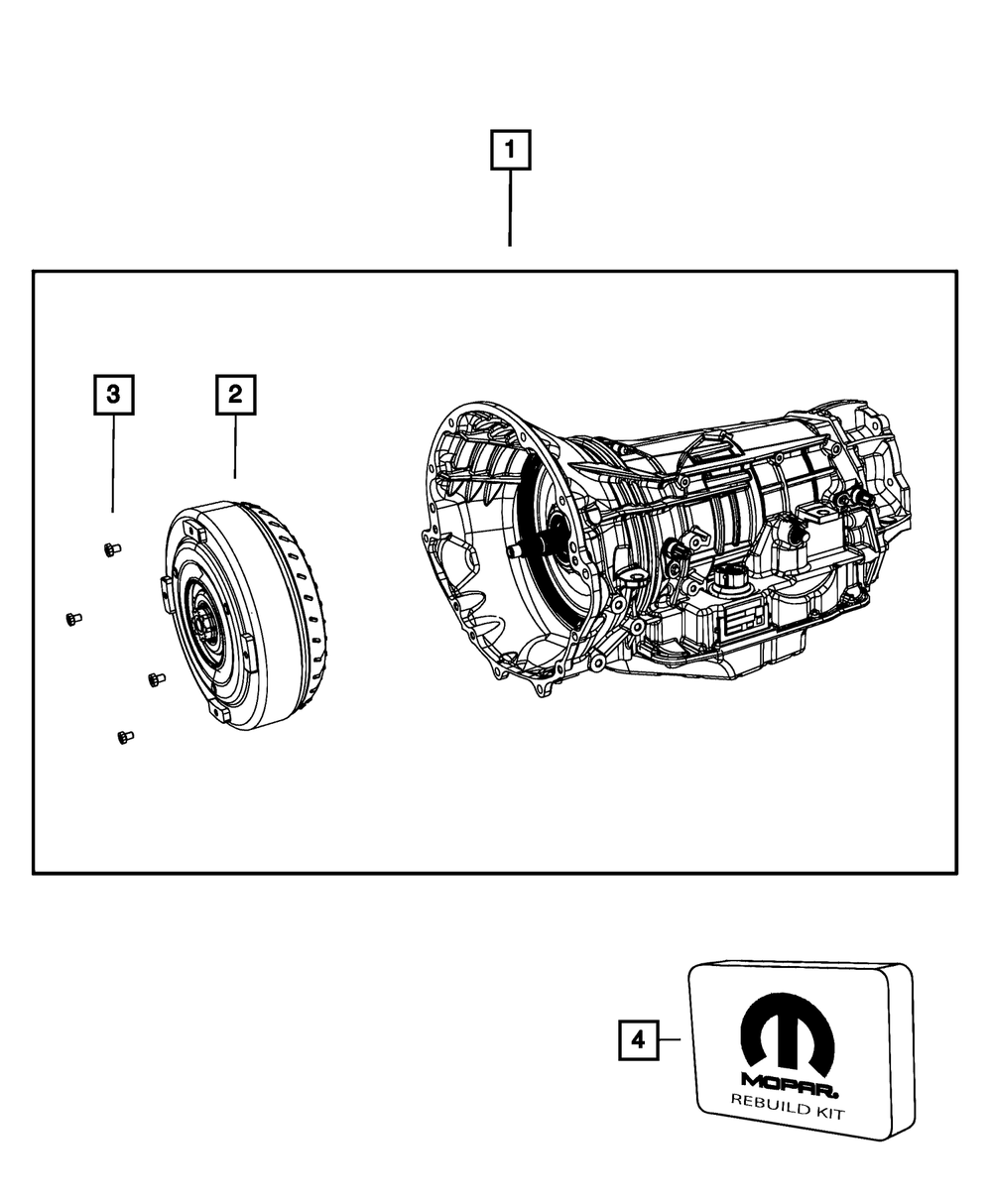 1

3

2

4

MOPAR.
REBUILD KIT