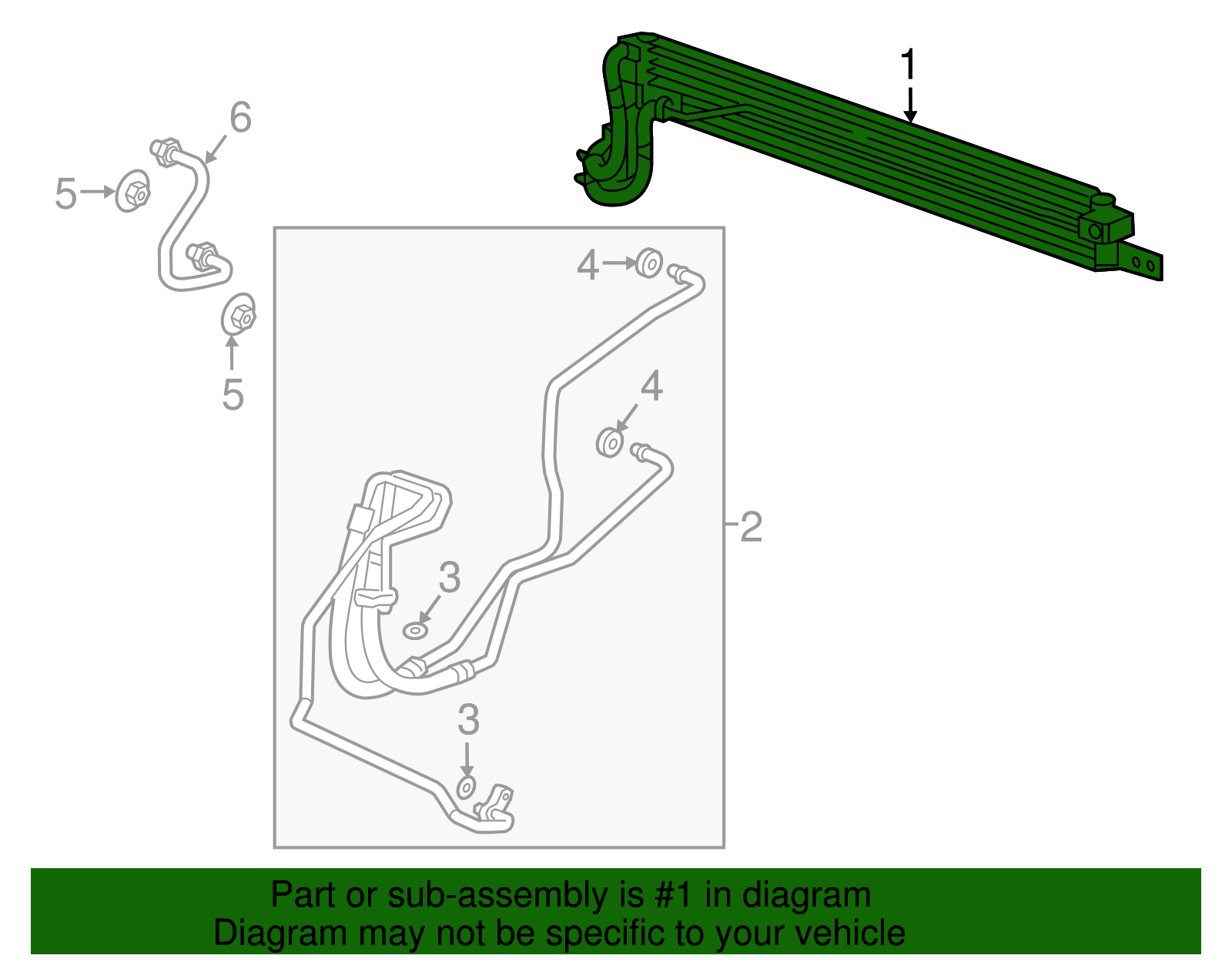 1

6

5

5

4

4

2

3

3

Part or sub-assembly is #1 in diagram
Diagram may not be specific to your vehicle