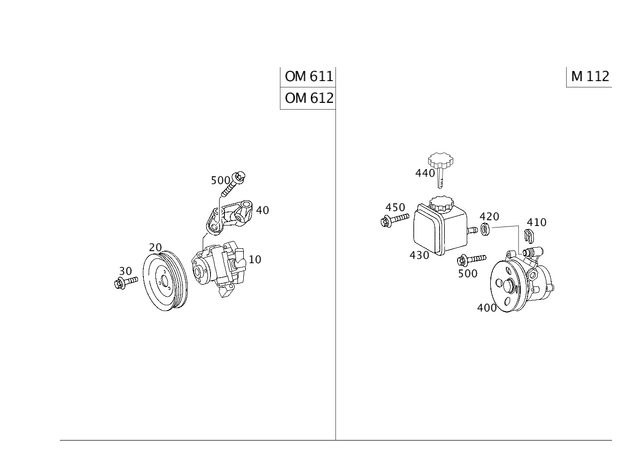 OM 611
OM 612

500
40
20
10
30

M 112

440
450
420
410
430
500
400