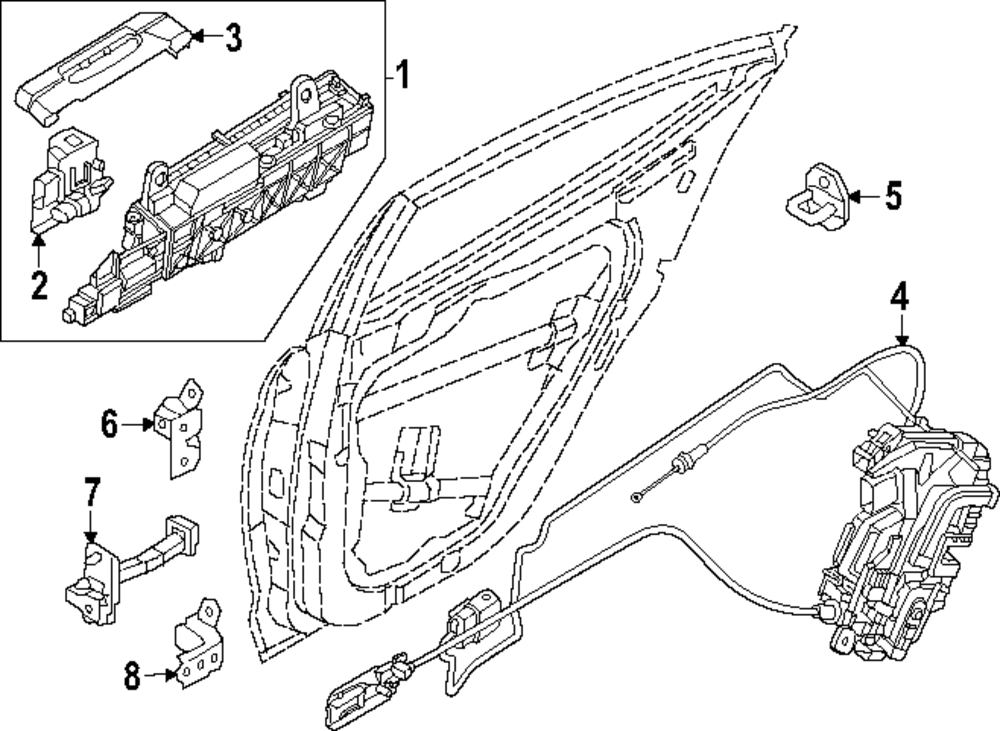 3
1
2
5
4
6
7
8