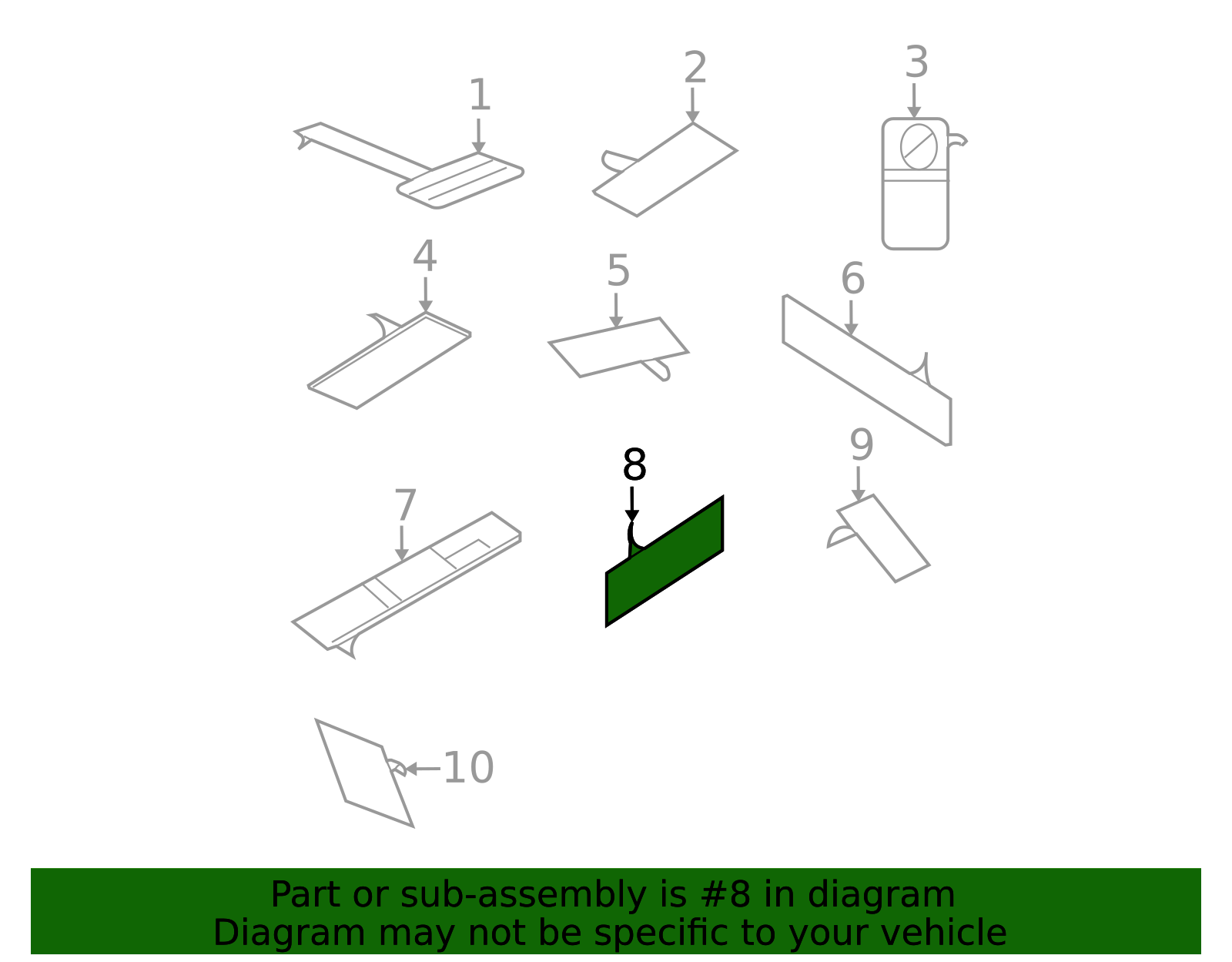 1
2
3
4
5
6
7
8
9
10

Part or sub-assembly is #8 in diagram
Diagram may not be specific to your vehicle