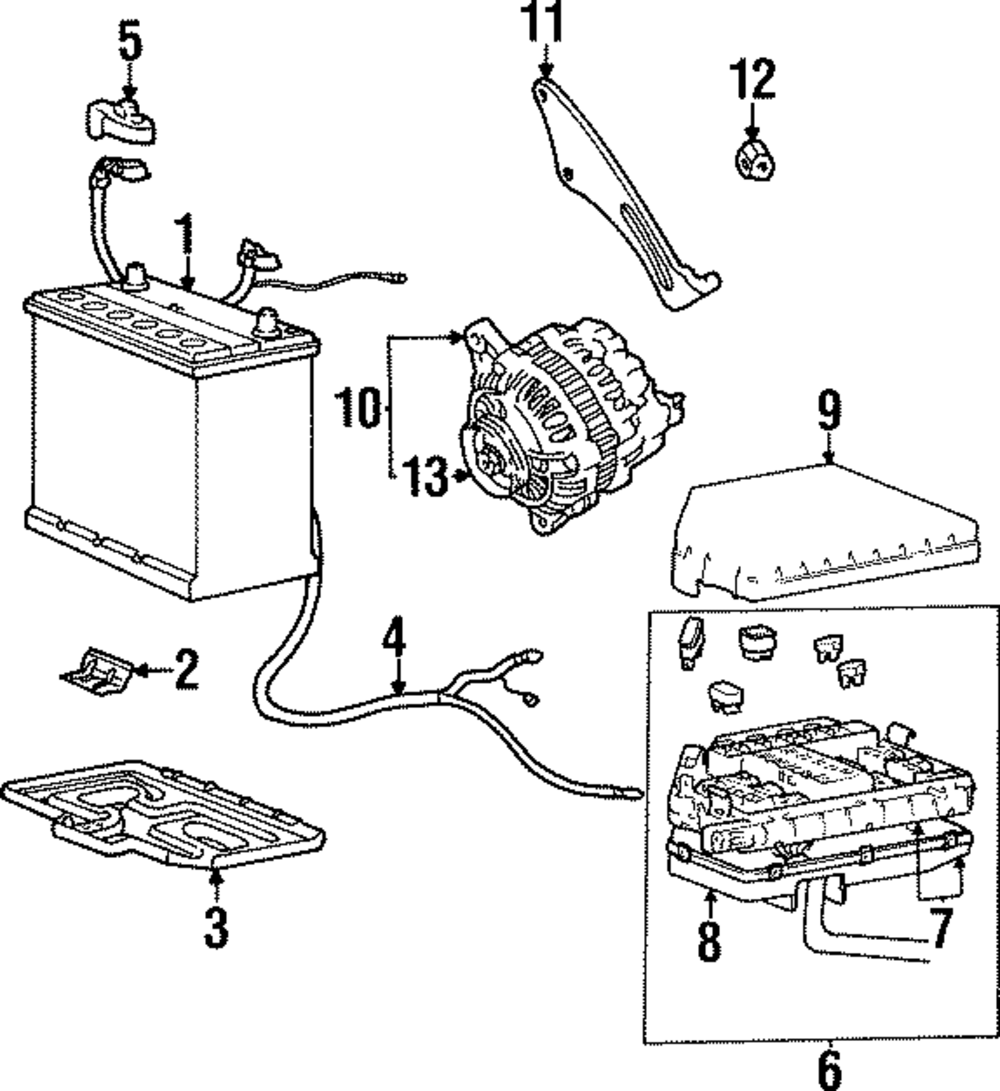 5
11
12
1
10
13
9
2
4
3
8
7
6