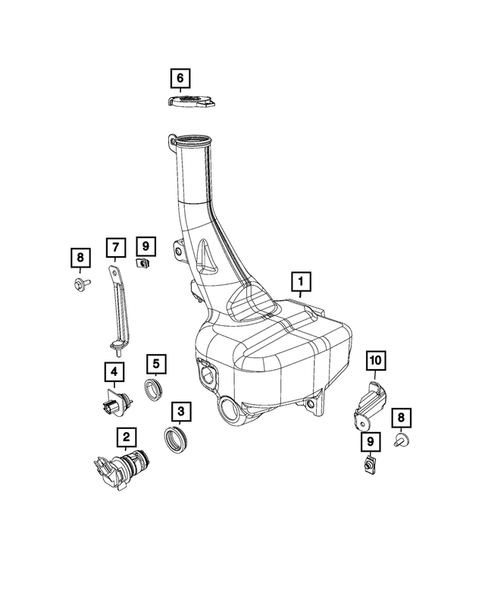 6

8
7
9

1

4
5

10

3
8

2
9