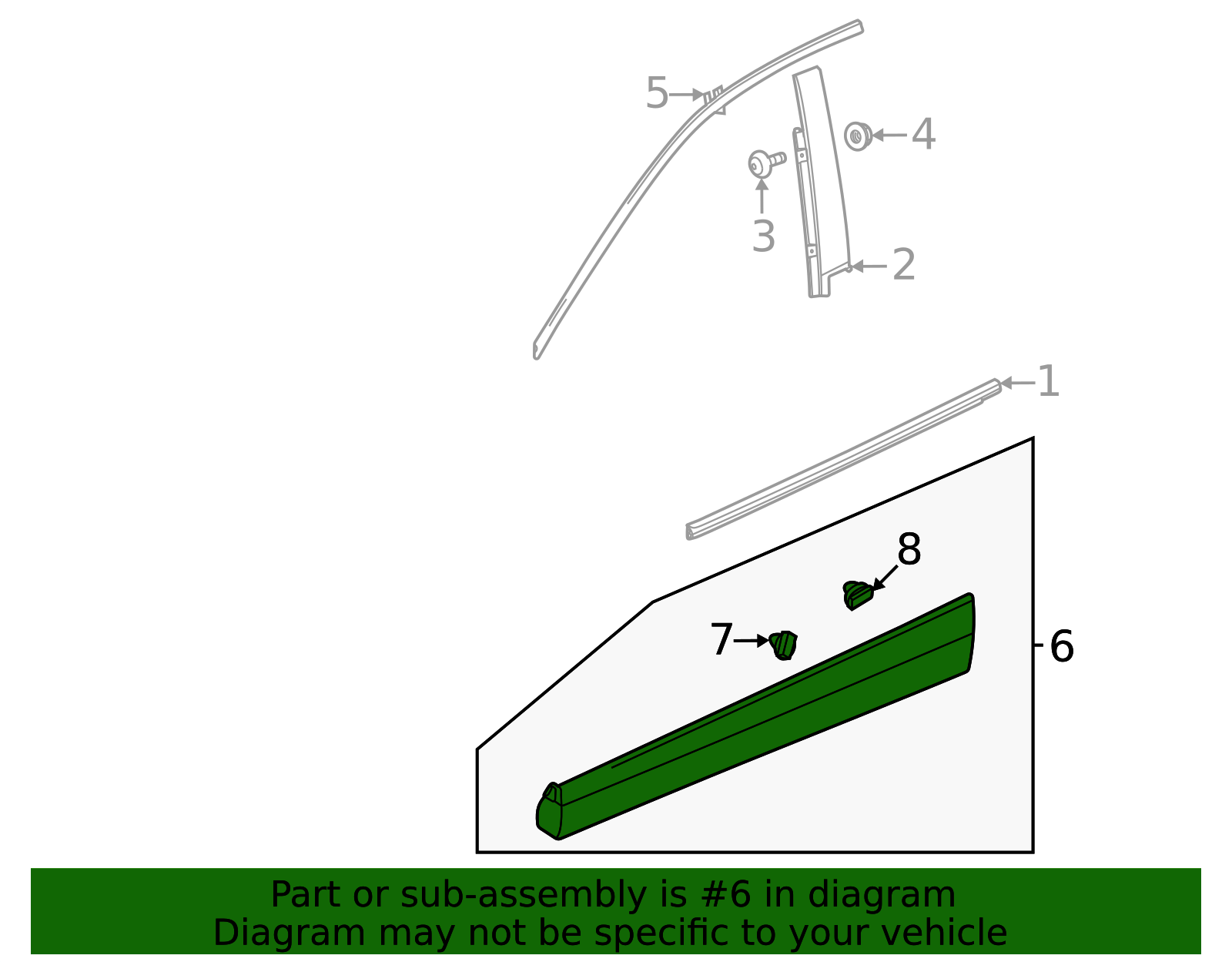 5
4
3
2
1
8
7
6
Part or sub-assembly is #6 in diagram
Diagram may not be specific to your vehicle