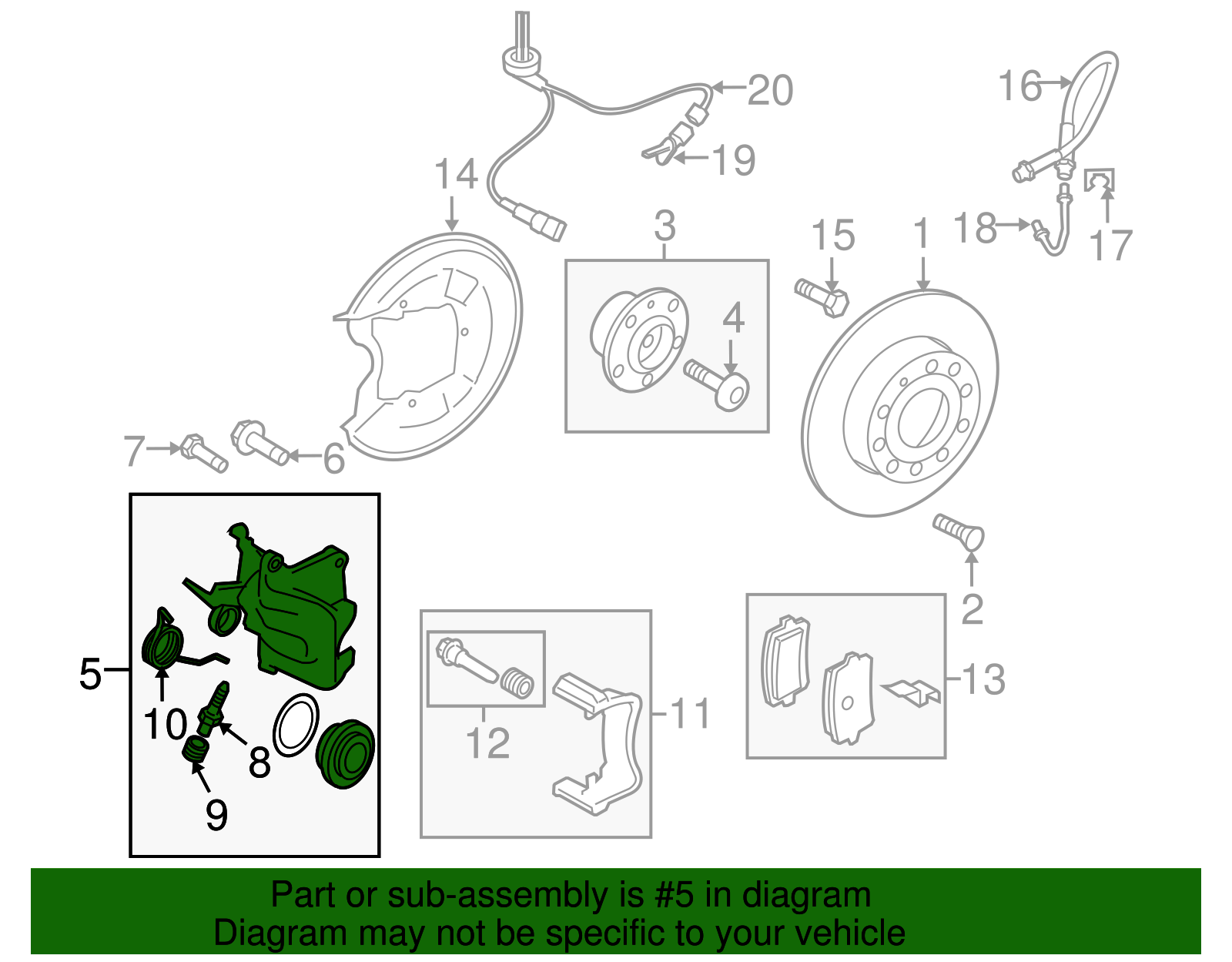 20
16
19
14
3
15
1
18
17
4
7
6
5
10
8
9
12
11
13
2

Part or sub-assembly is #5 in diagram
Diagram may not be specific to your vehicle