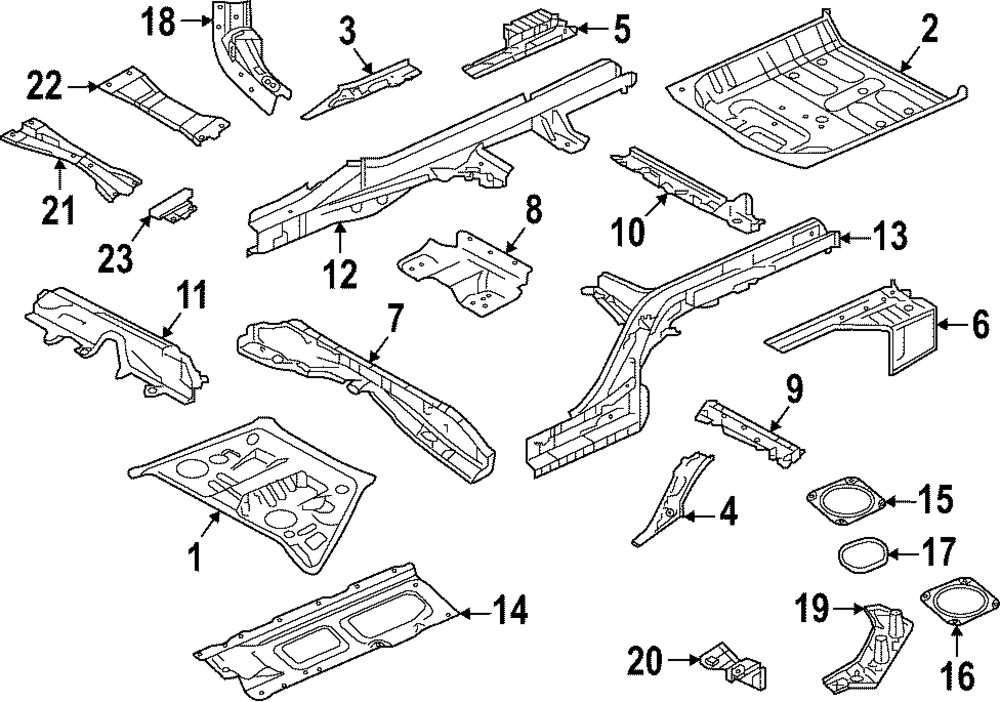 18
3
5
2
22
21
23
12
8
10
13
11
7
6
9
1
4
15
17
14
19
20
16