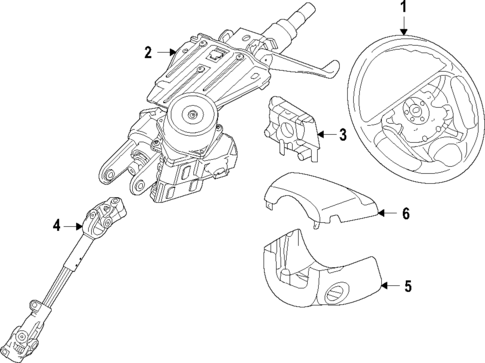 1
2
3
4
6
5