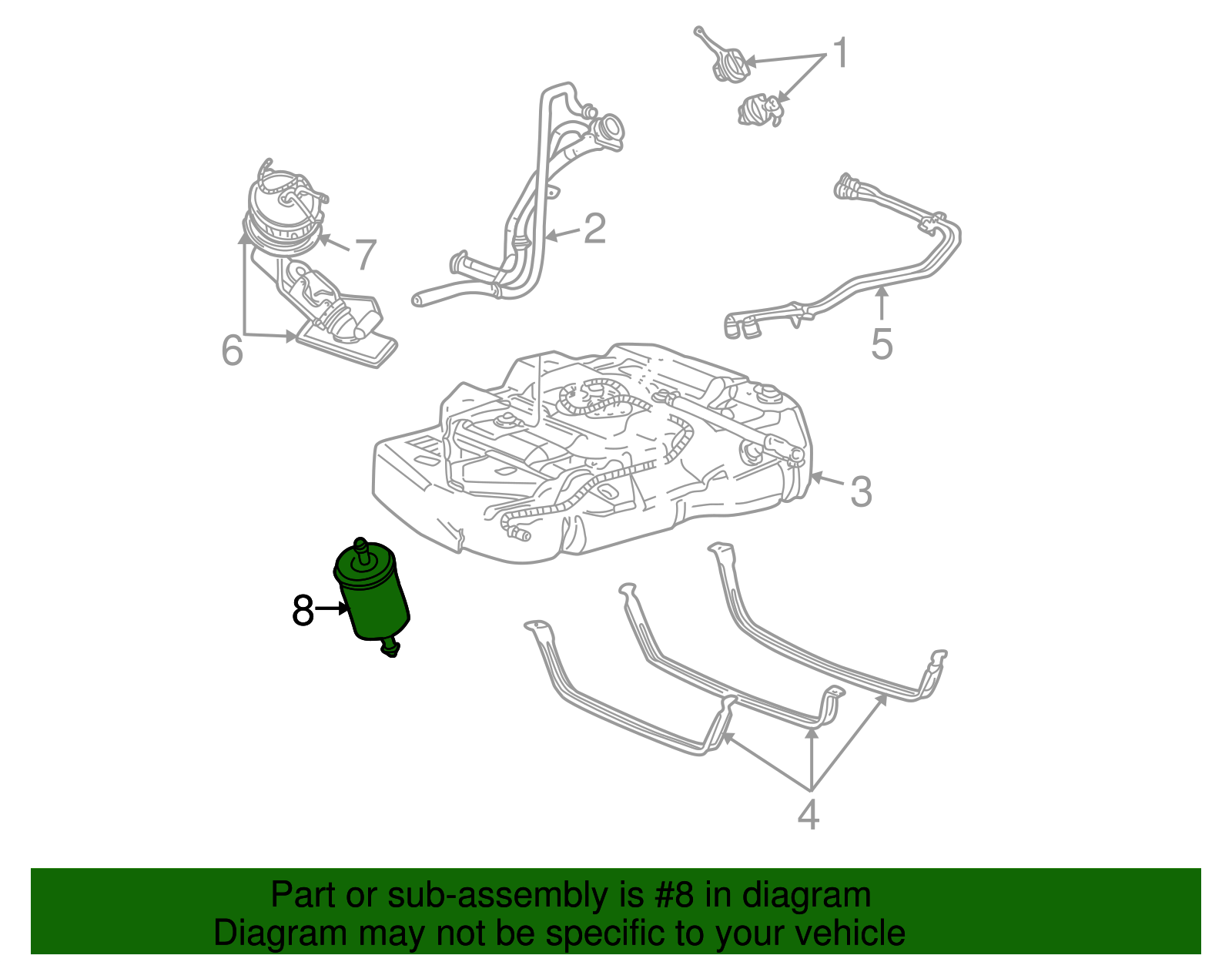 1
2
7
6
5
3
8
4

Part or sub-assembly is #8 in diagram
Diagram may not be specific to your vehicle