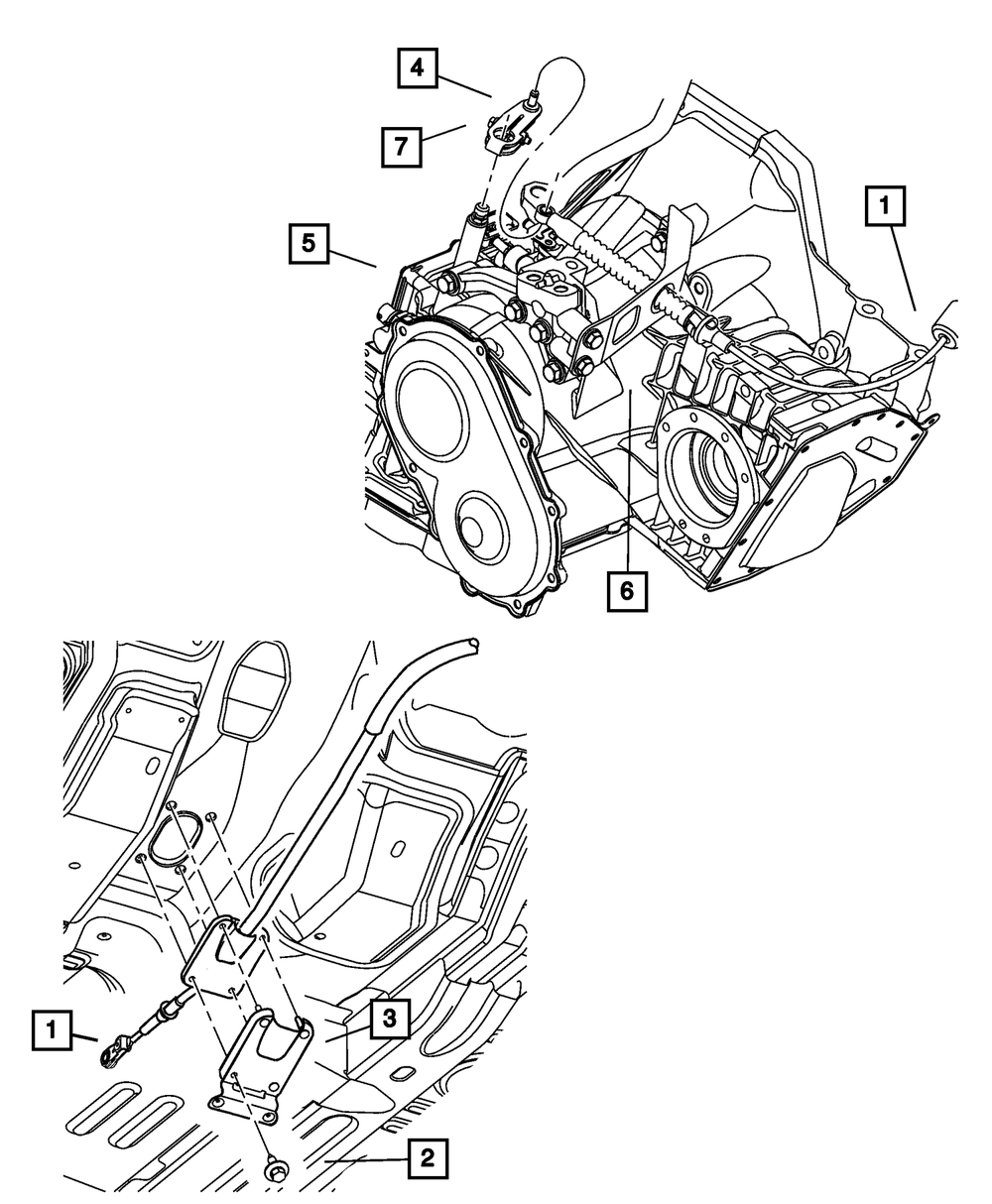 4
7
5
1
6
1
3
2