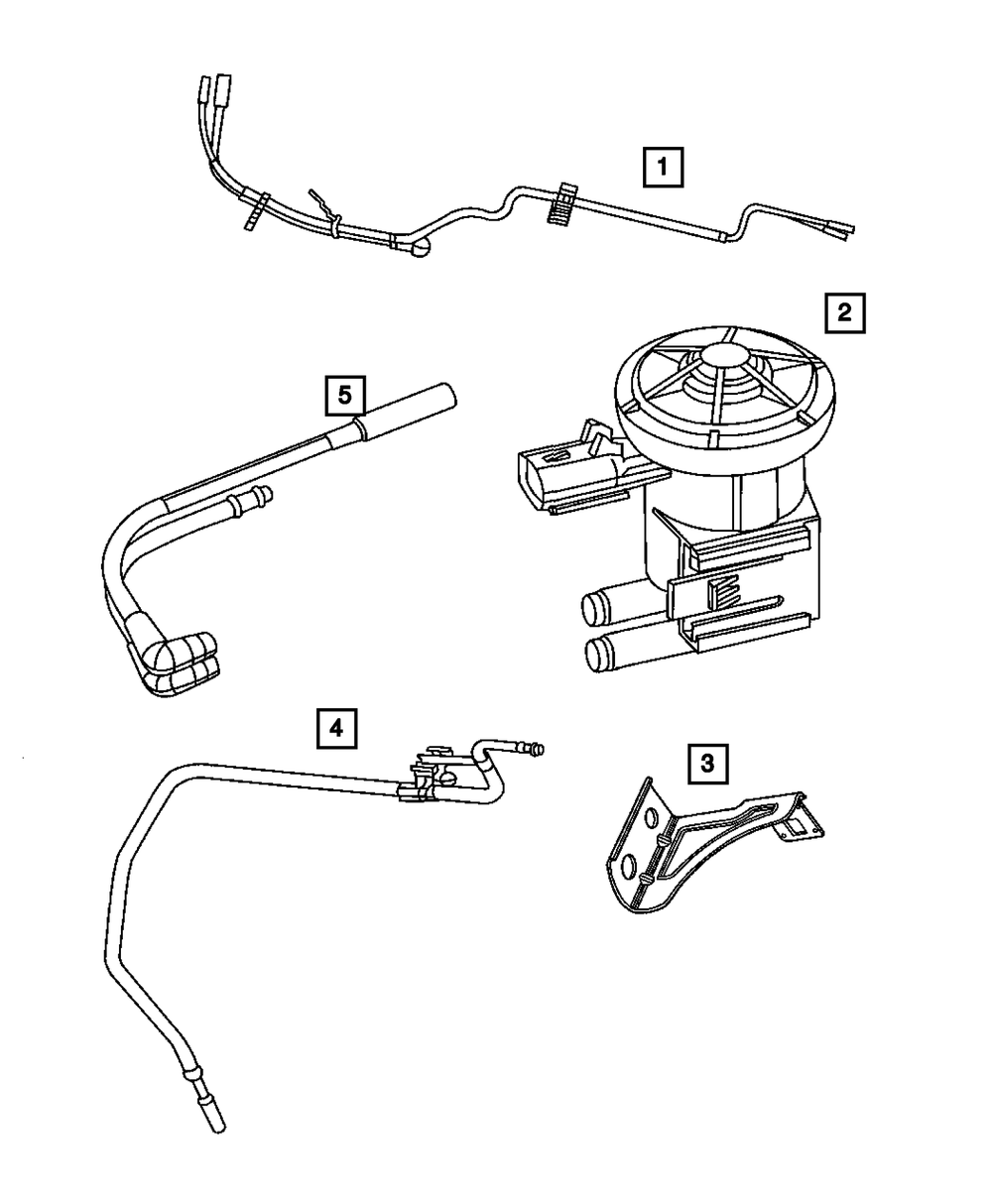 1

2

5

4

3