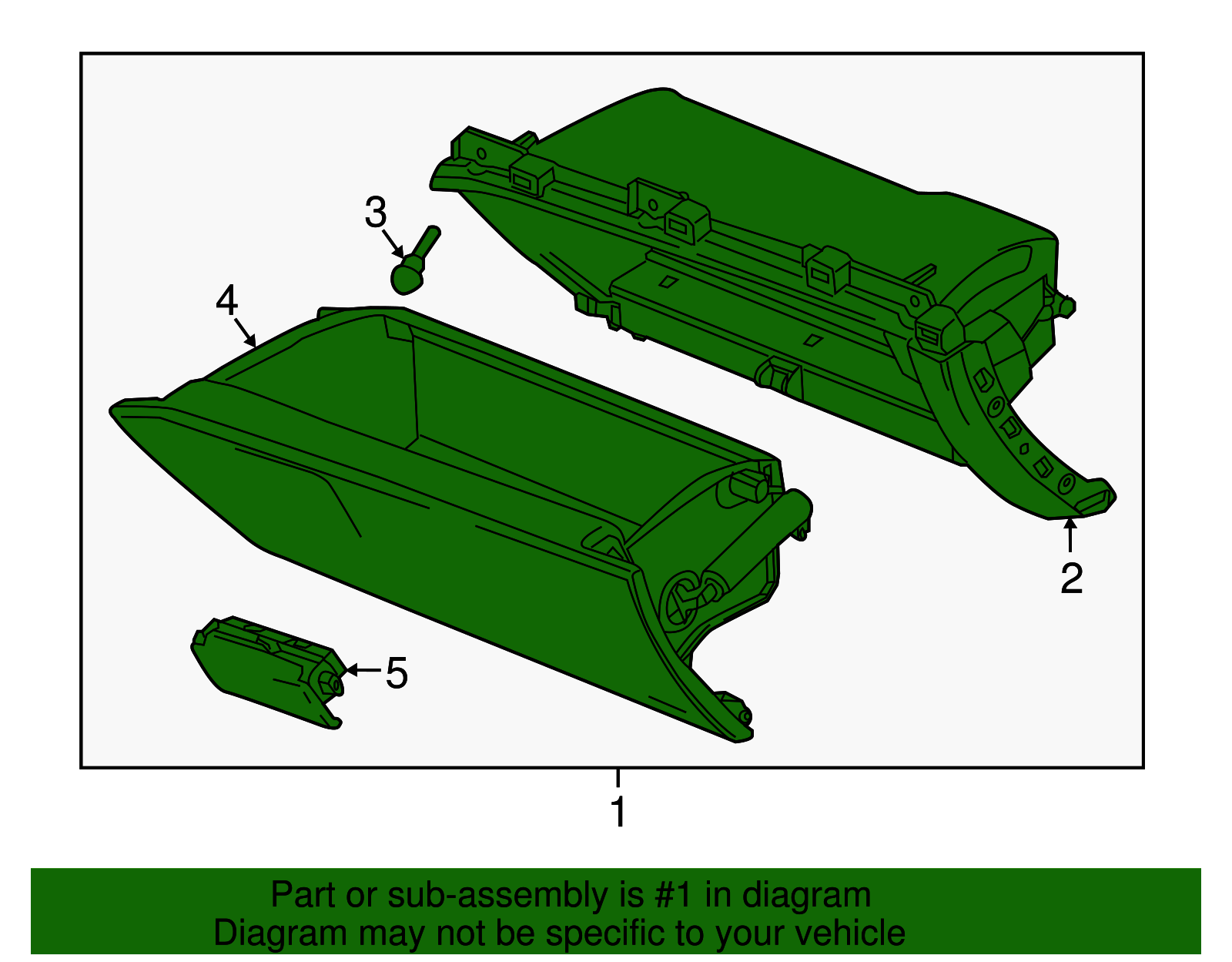 3
4
2
5
1
Part or sub-assembly is #1 in diagram
Diagram may not be specific to your vehicle