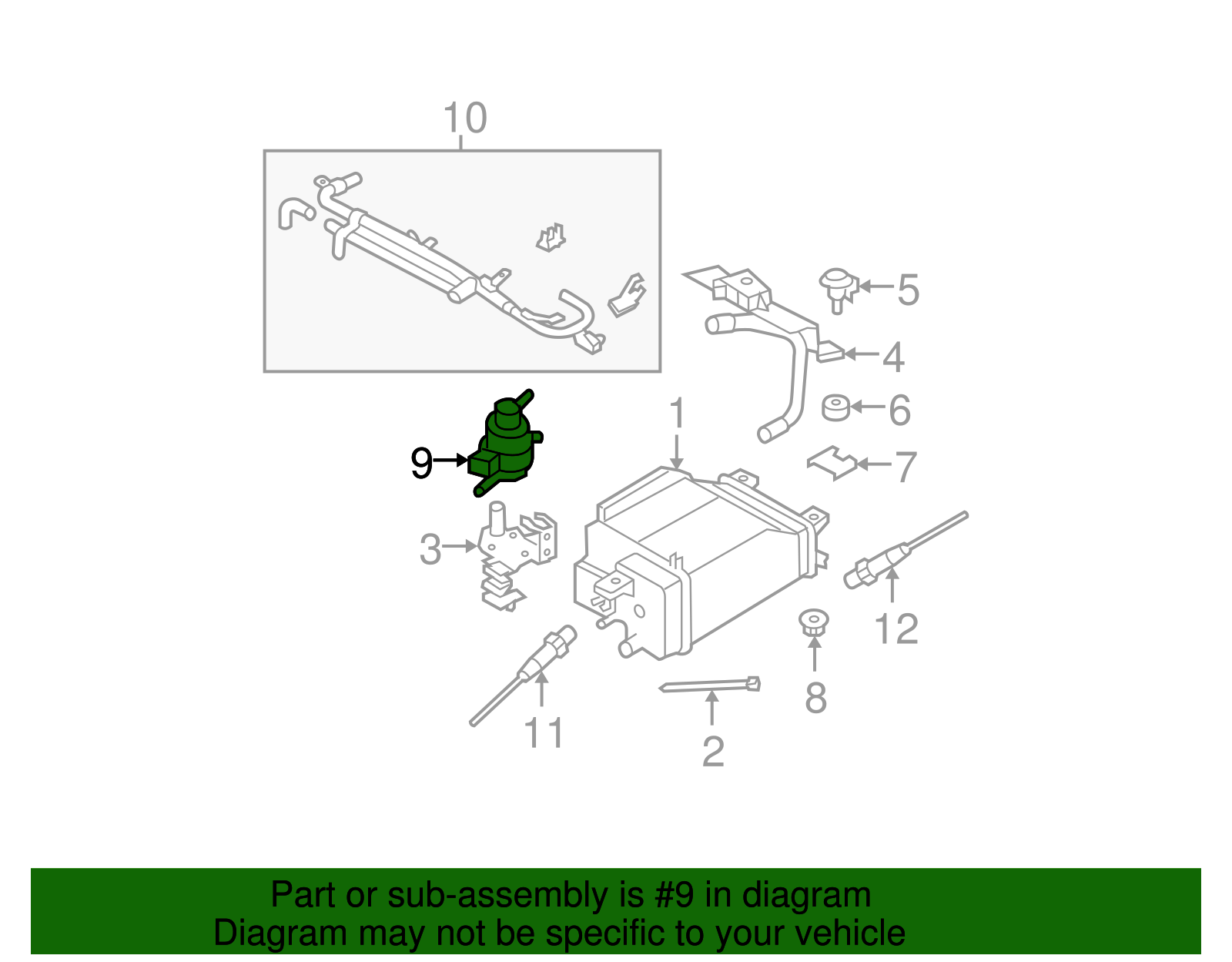 10

5

4

1

6

9

7

3

12

8

11

2

Part or sub-assembly is #9 in diagram
Diagram may not be specific to your vehicle