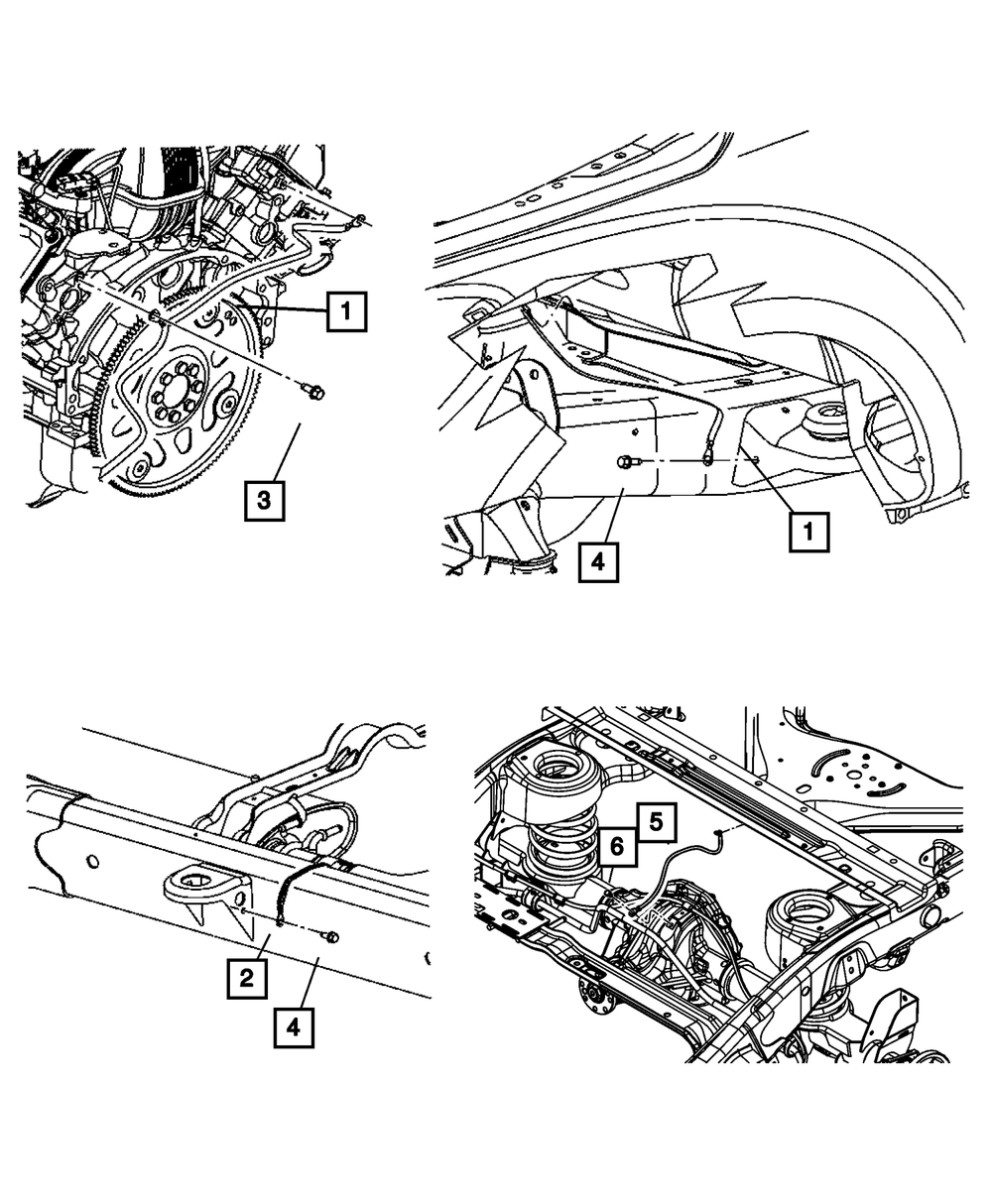 1
3
4
1
2
4
5
6