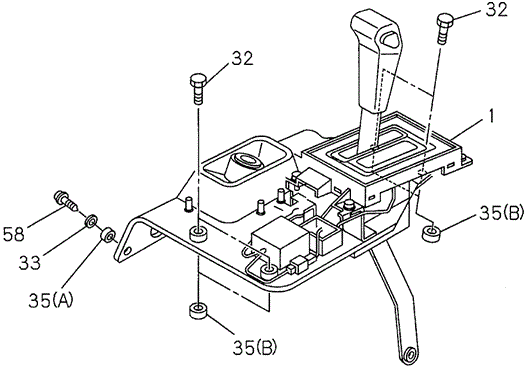 32
32
1
35(B)
58
33
35(A)
35(B)