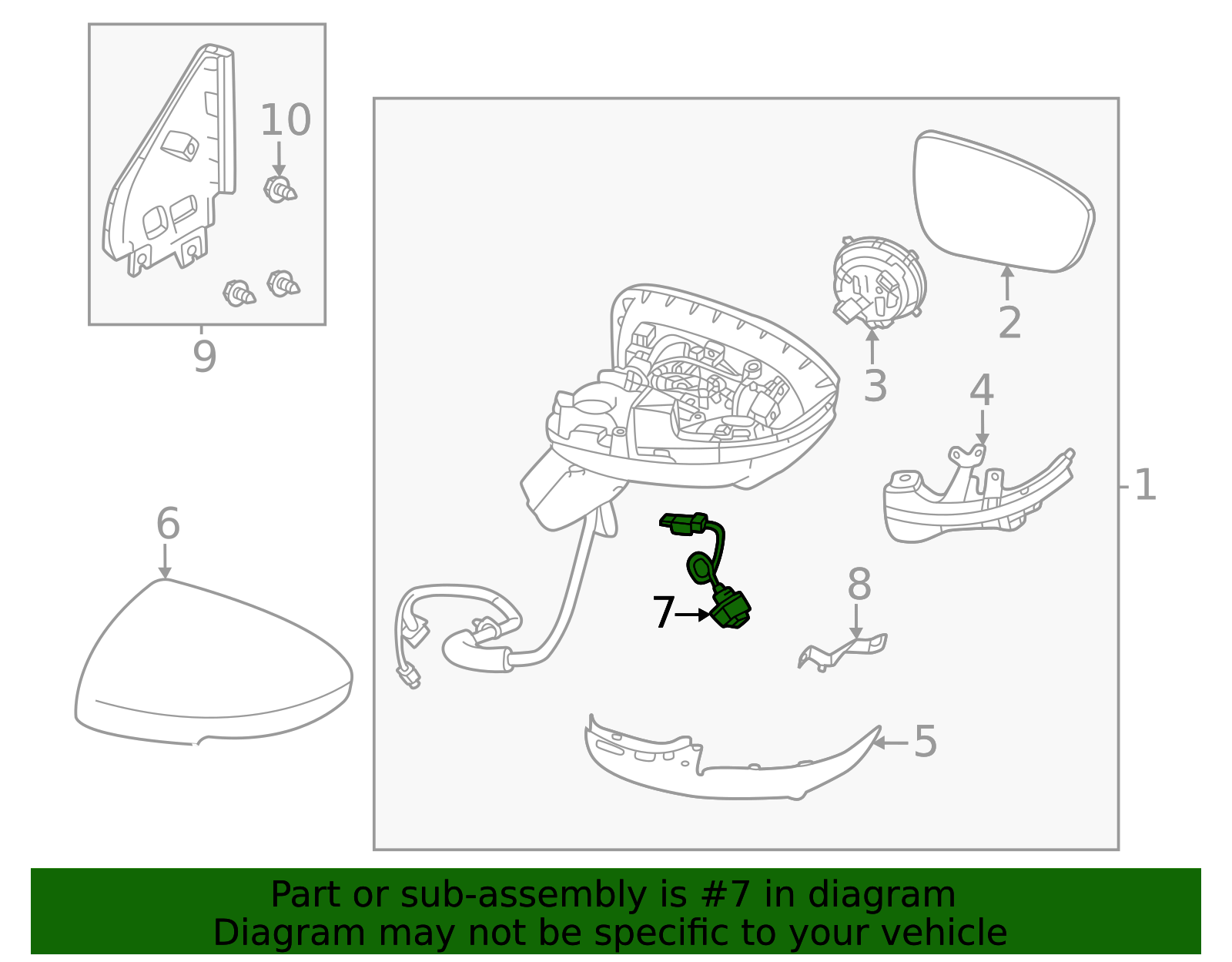 10
9
2
3
4
1
6
7
8
5
Part or sub-assembly is #7 in diagram
Diagram may not be specific to your vehicle