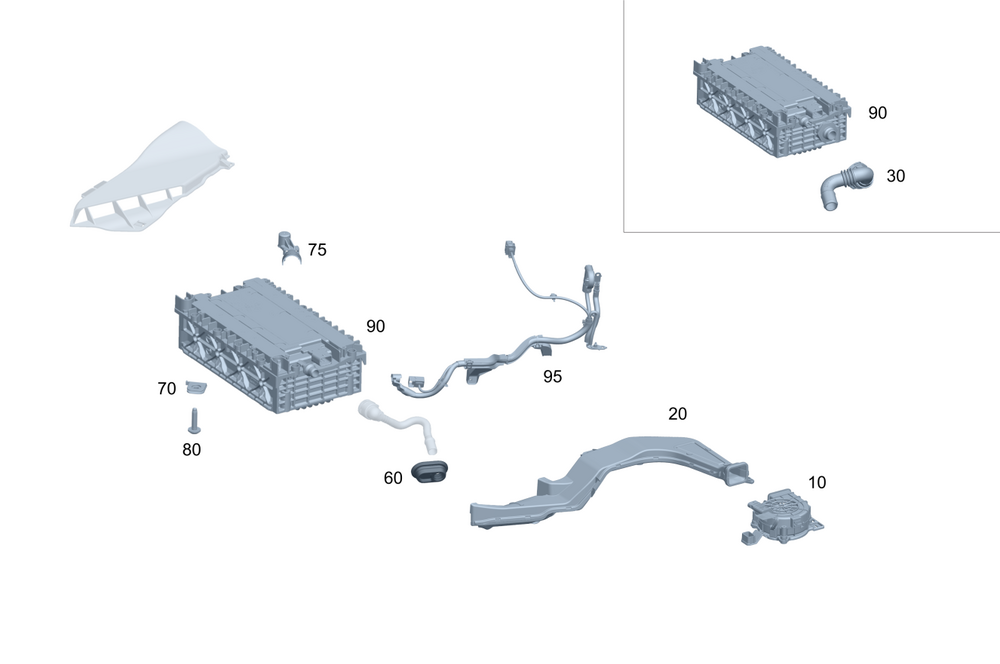 90
30
75
90
95
70
80
20
60
10