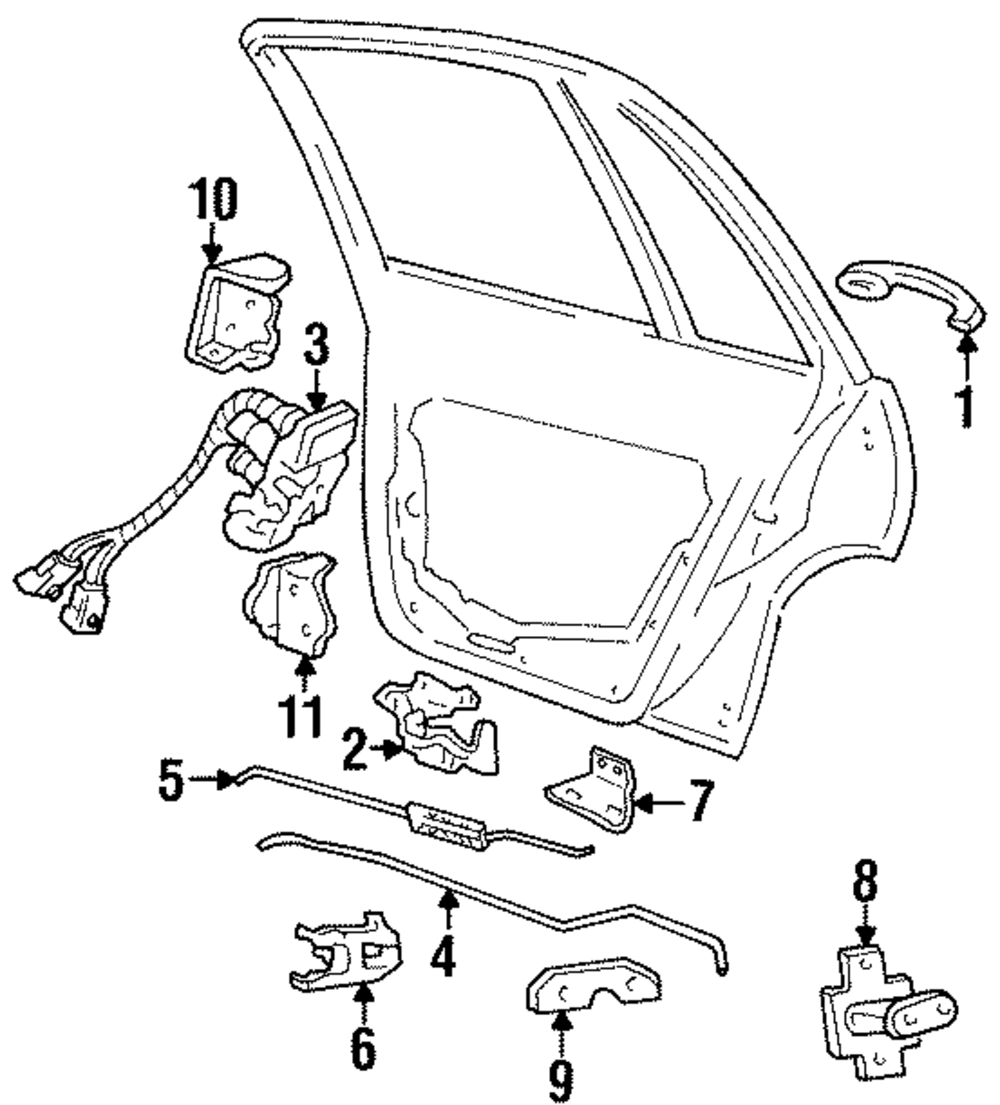 10
3
1
11
2
5
7
4
8
6
9