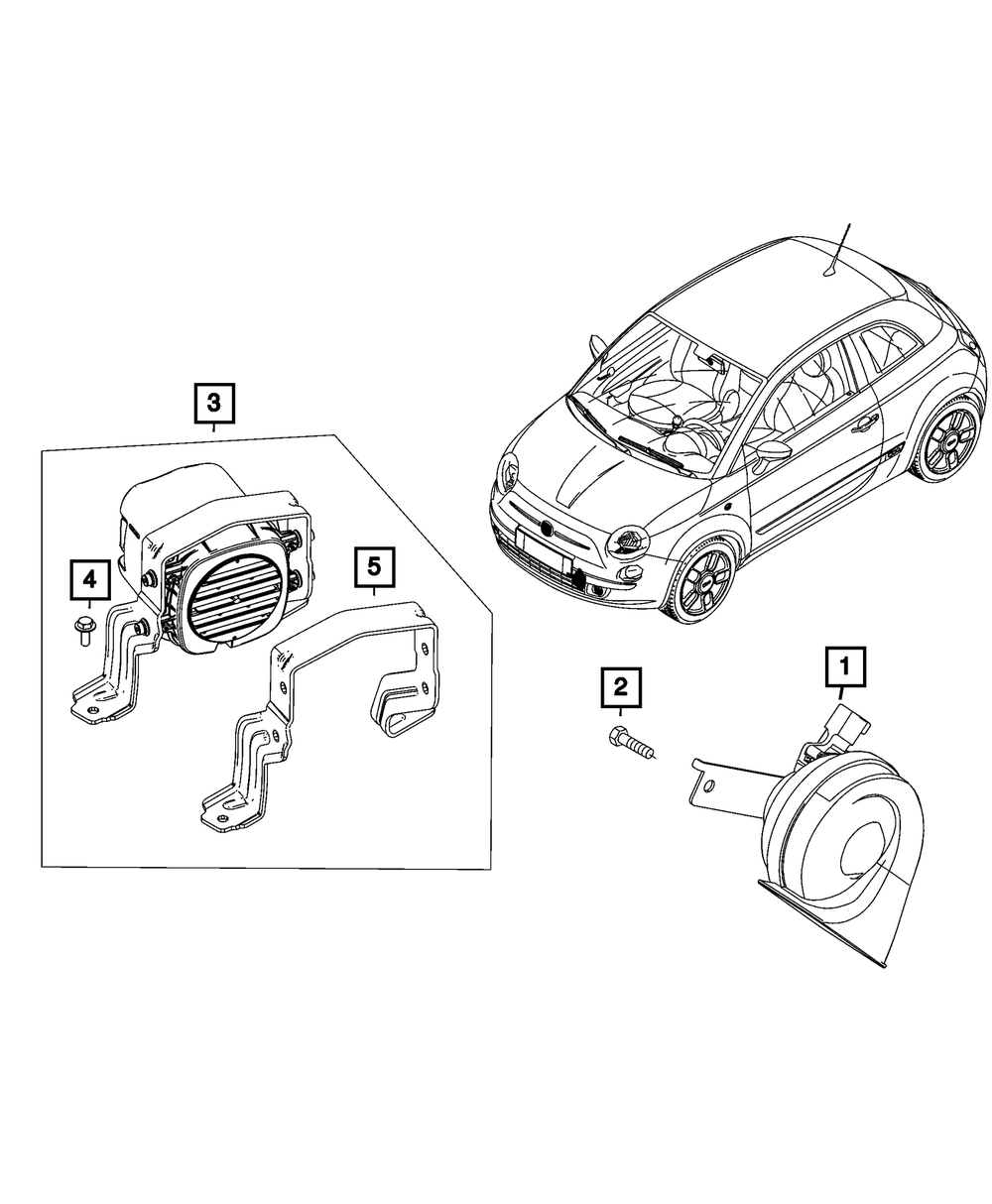 3

4

5

2

1