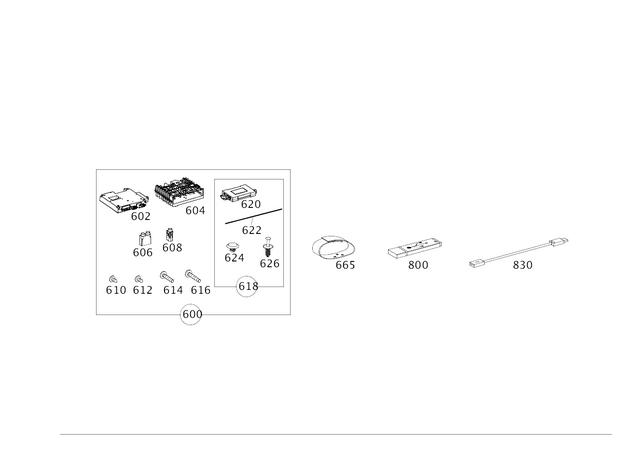 602
604
620
622
606
608
624
626
610
612
614
616
618
600
665
800
830