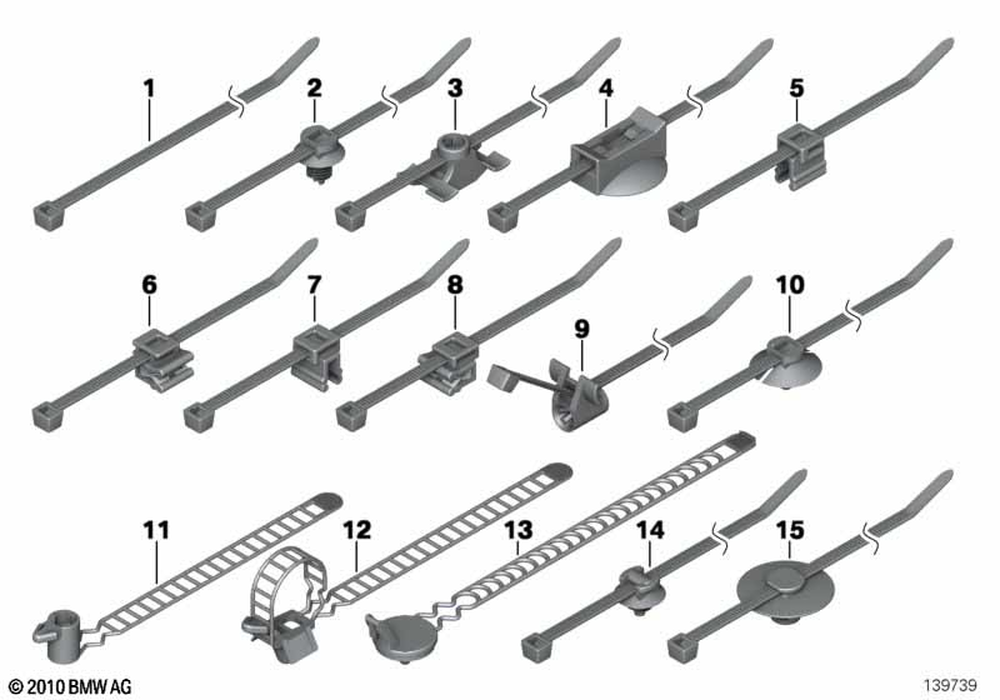 1
2
3
4
5
6
7
8
9
10
11
12
13
14
15

© 2010 BMW AG

139739