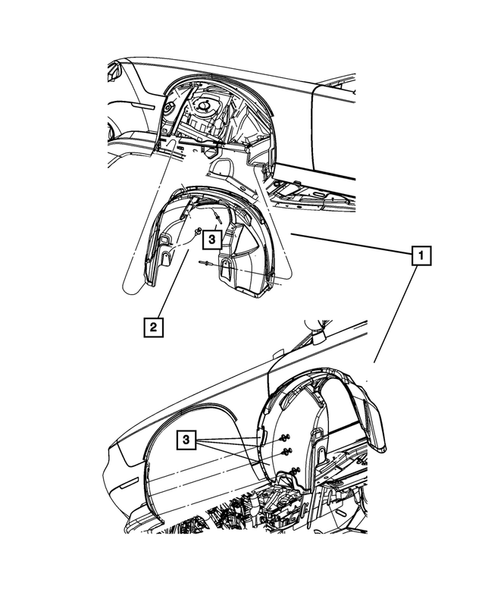 3
1
2
3