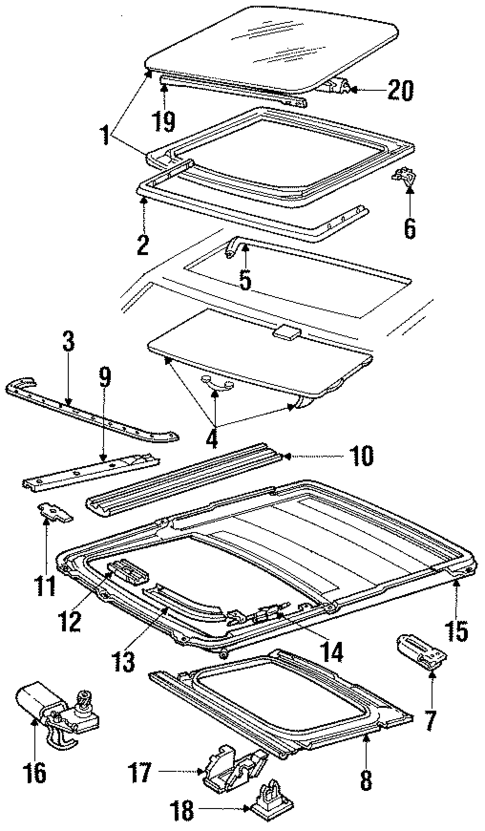 20
19
1
6
2
5
3
9
4
10
11
12
13
14
15
7
16
17
8
18