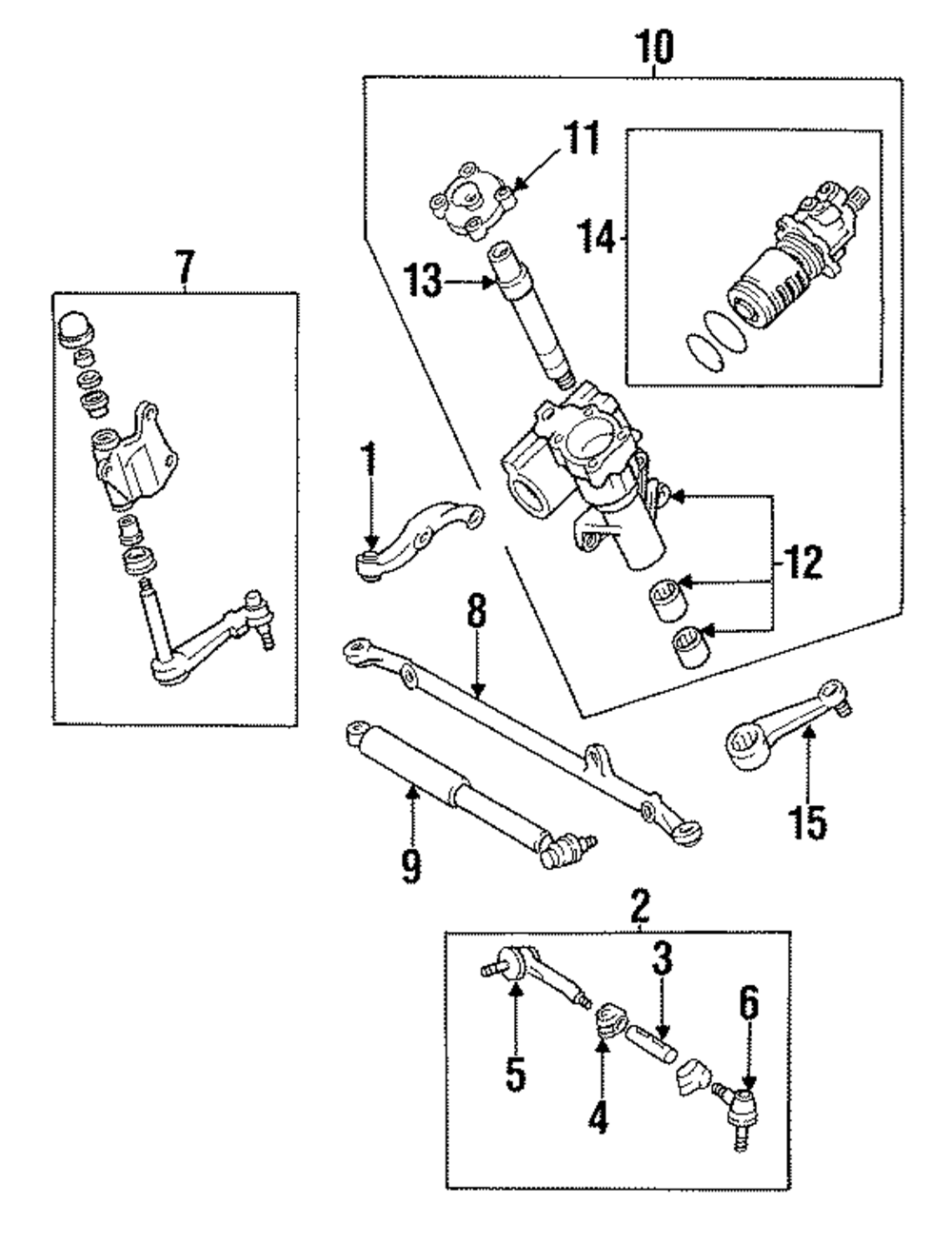 10
11
14
13
7
1
12
8
15
9
2
3
6
5
4