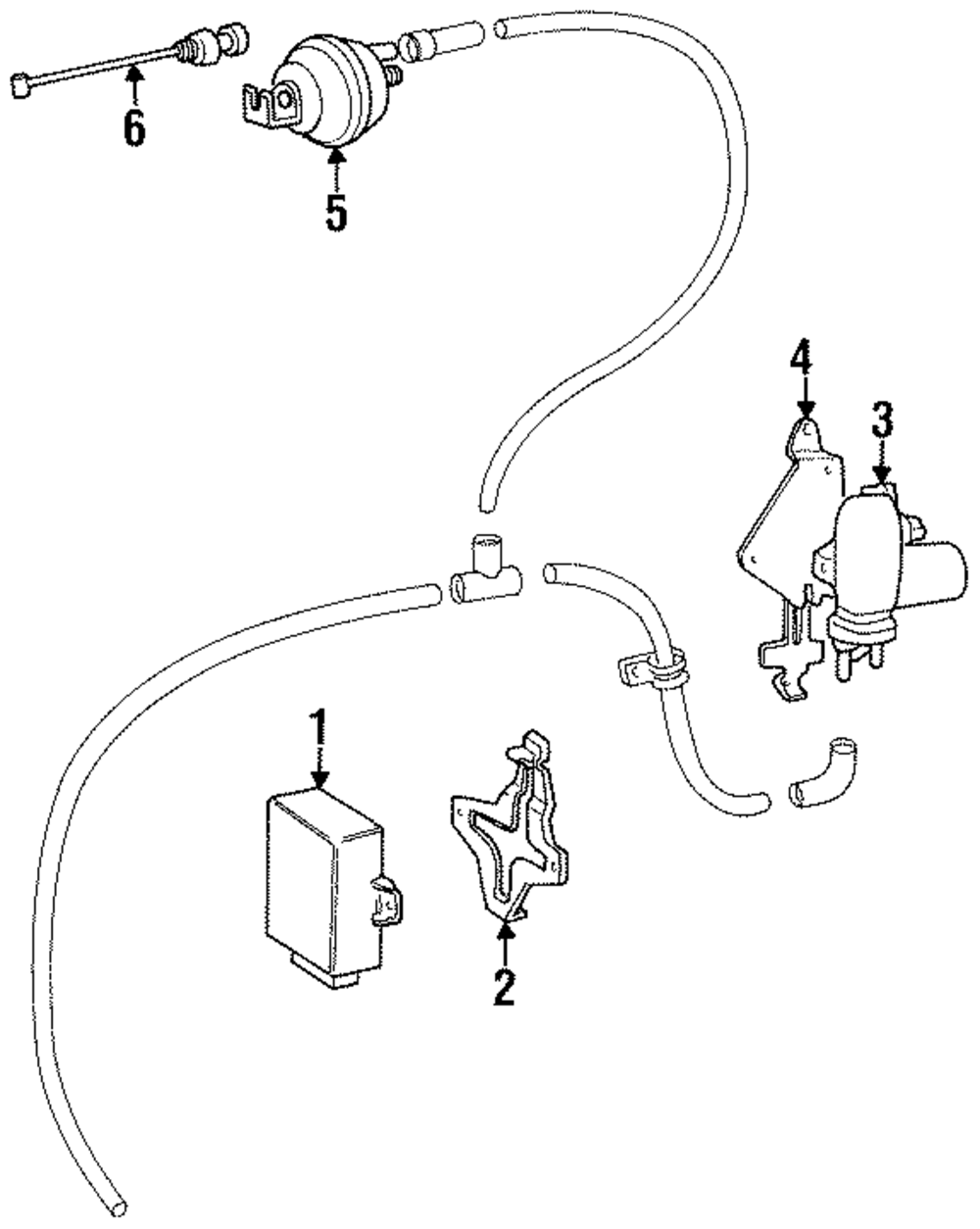 6
5
4
3
1
2