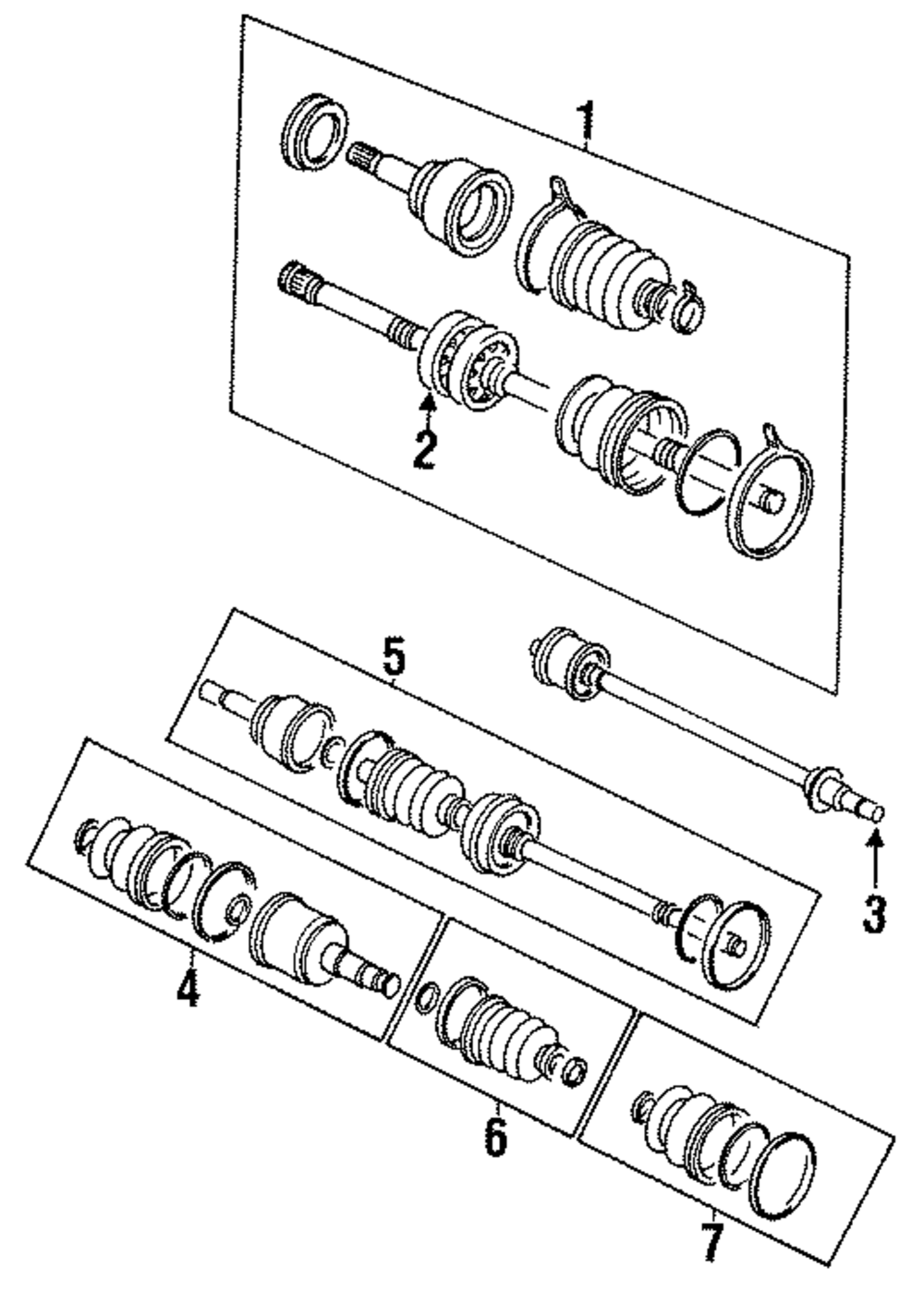 1
2
5
3
4
6
7