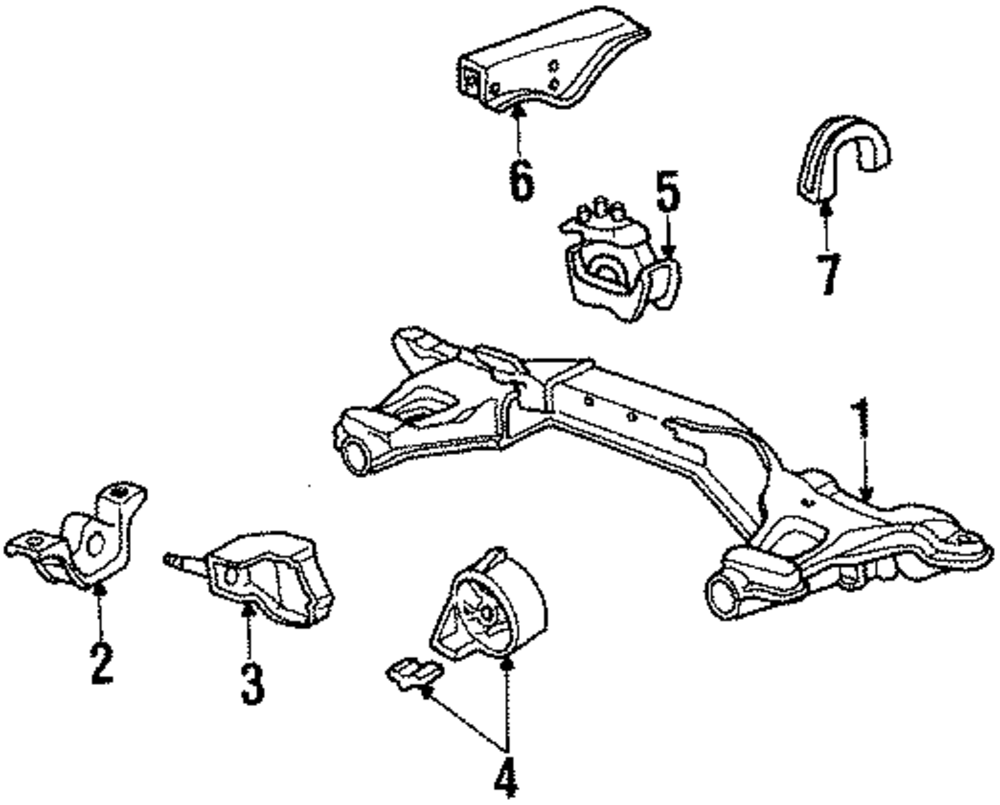 6
5
7
1
2
3
4