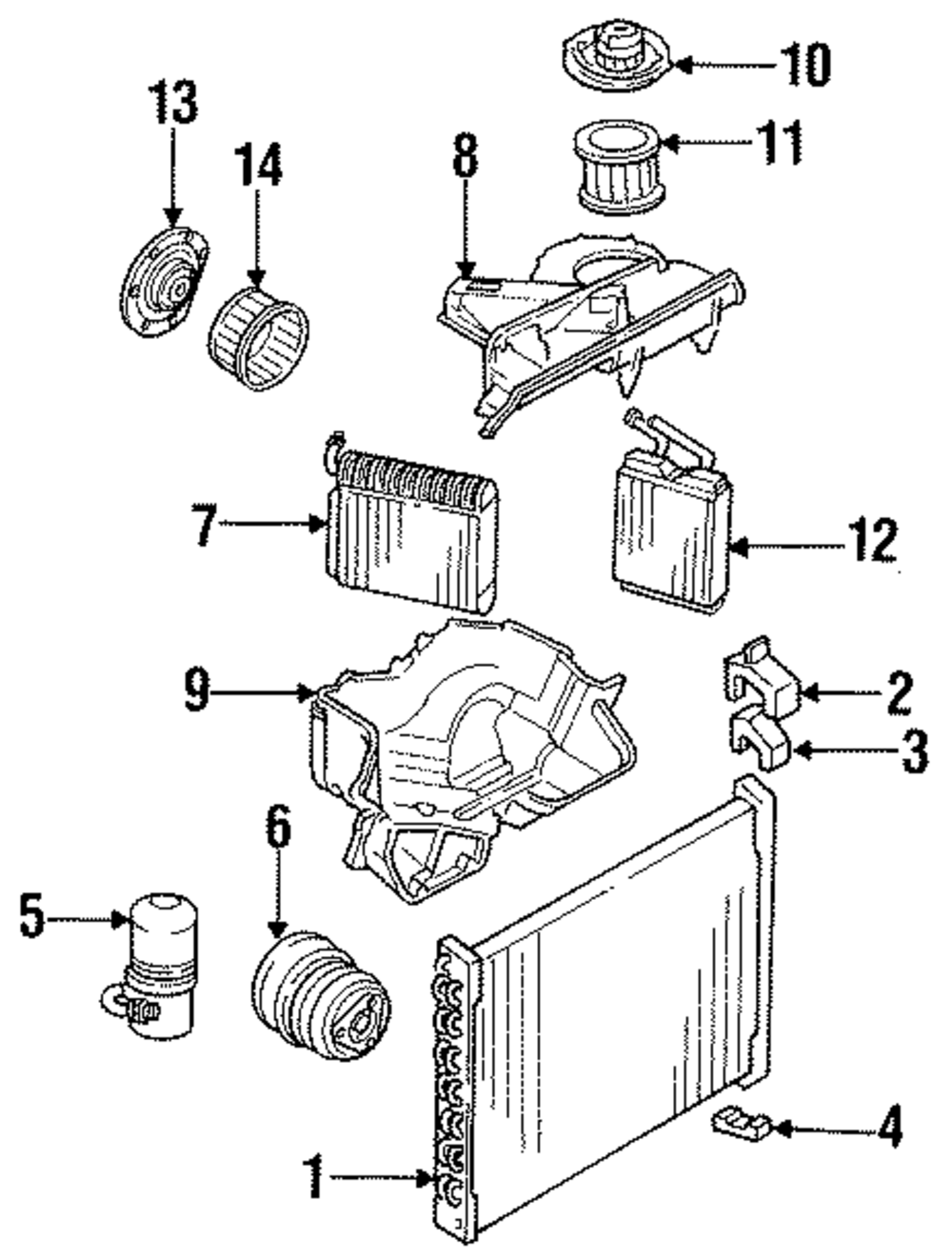 10
13
11
14
8
7
12
9
2
3
6
5
4
1