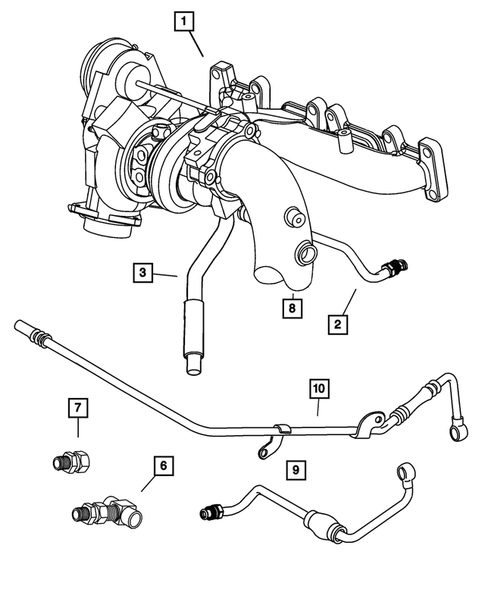 1

3

8

2

10

7

6

9