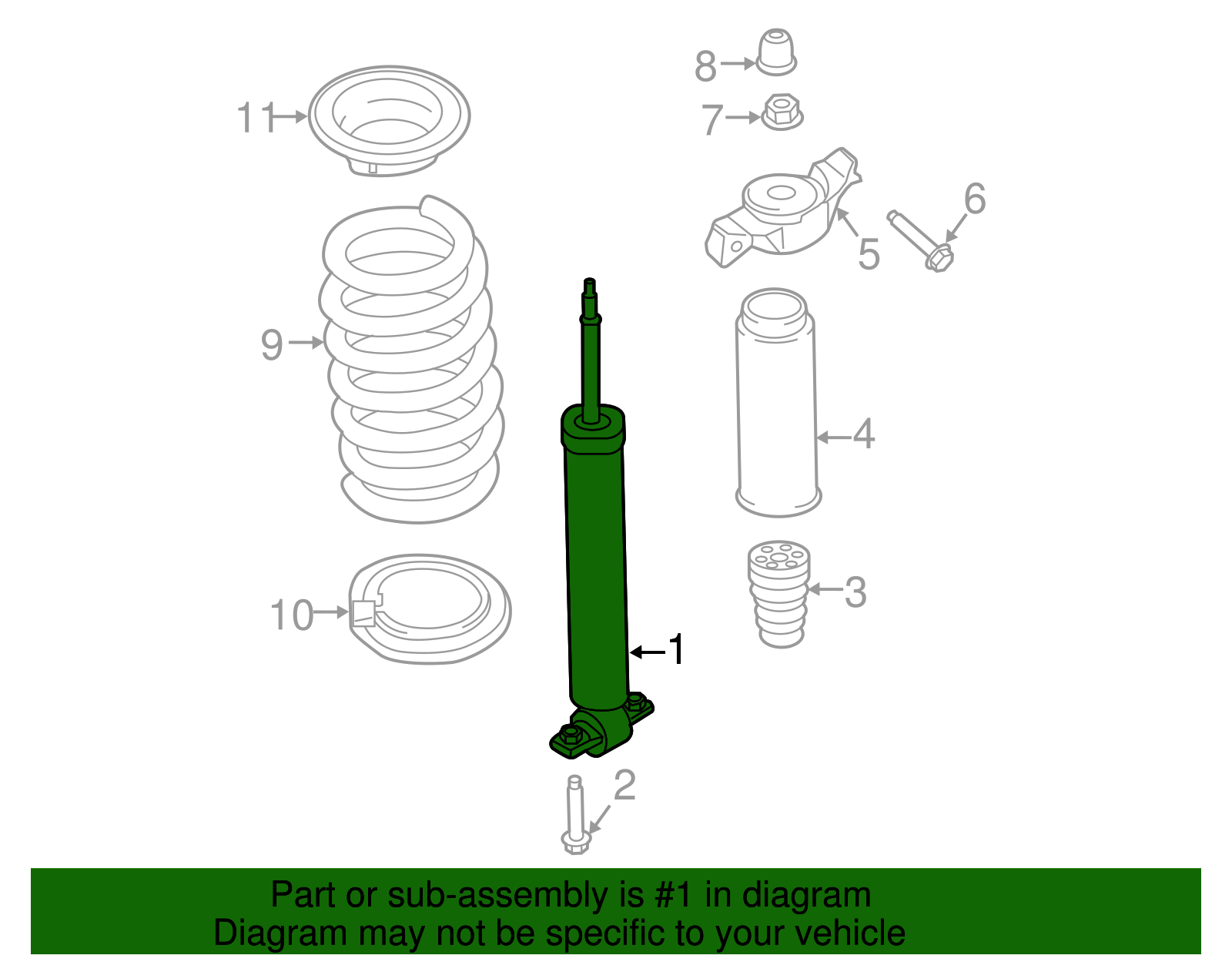 8
11
7
6
5
9
4
3
10
1
2
Part or sub-assembly is #1 in diagram
Diagram may not be specific to your vehicle