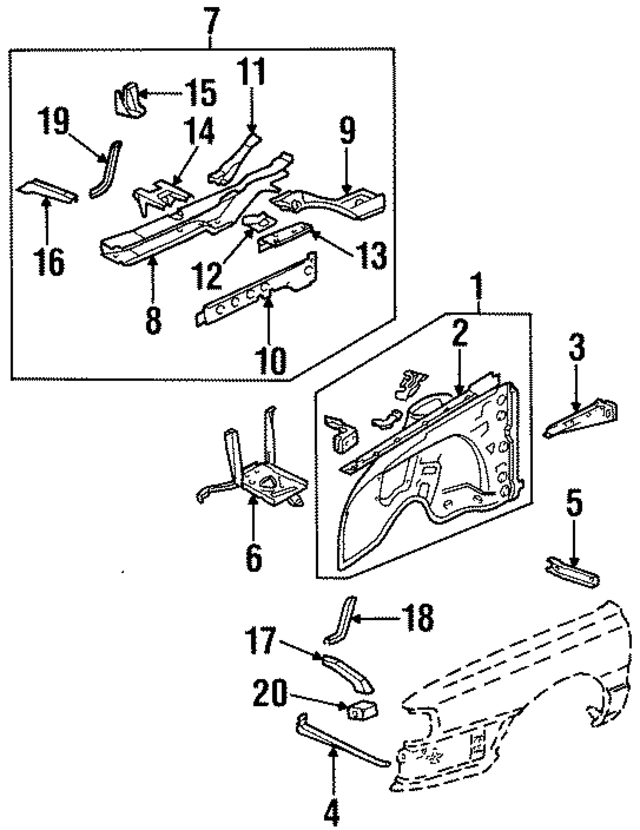 7
15
11
19
14
9
16
12
13
8
10
1
2
3
6
5
18
17
20
4