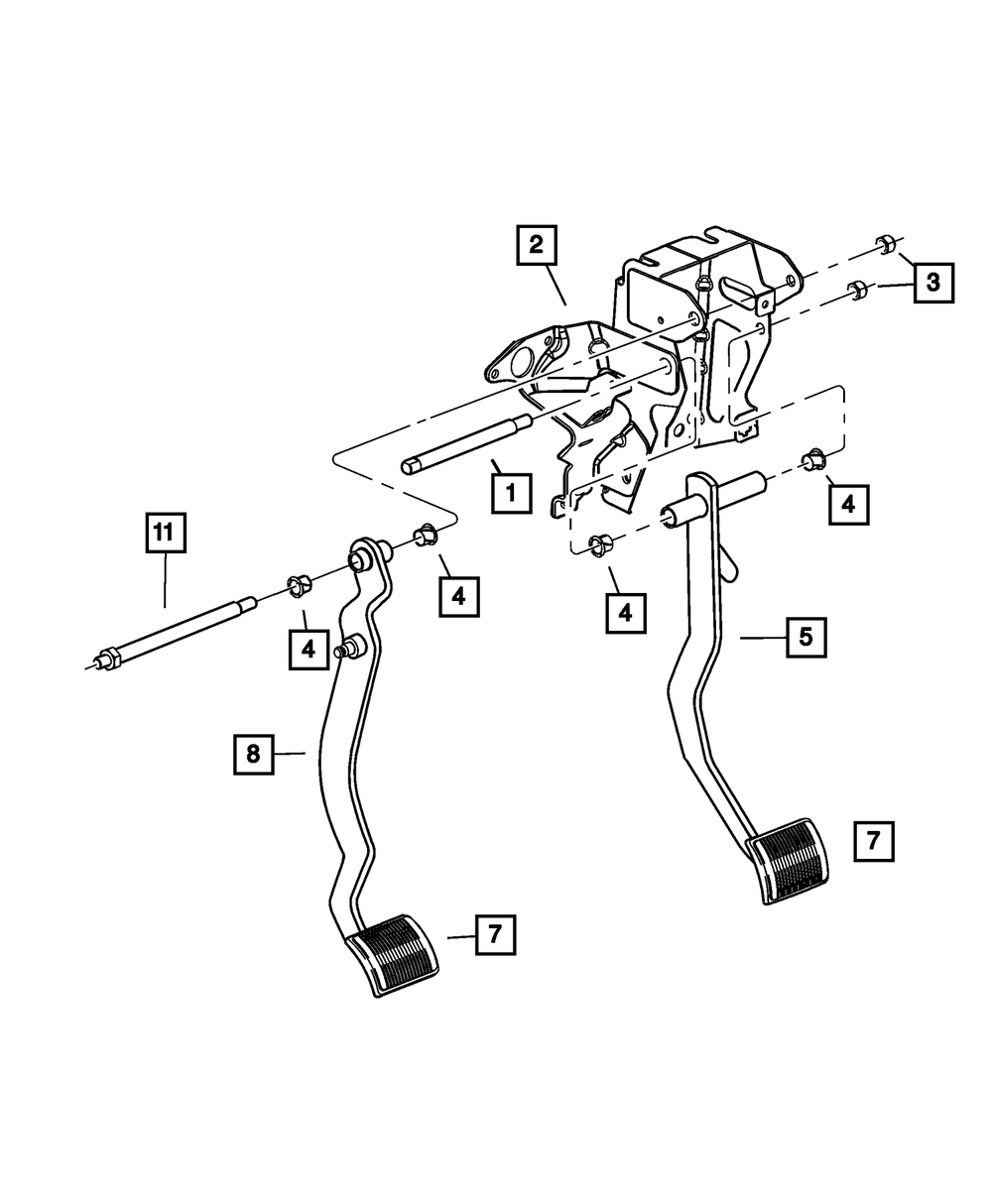 2
3
1
4
11
4
4
4
5
8
7
7