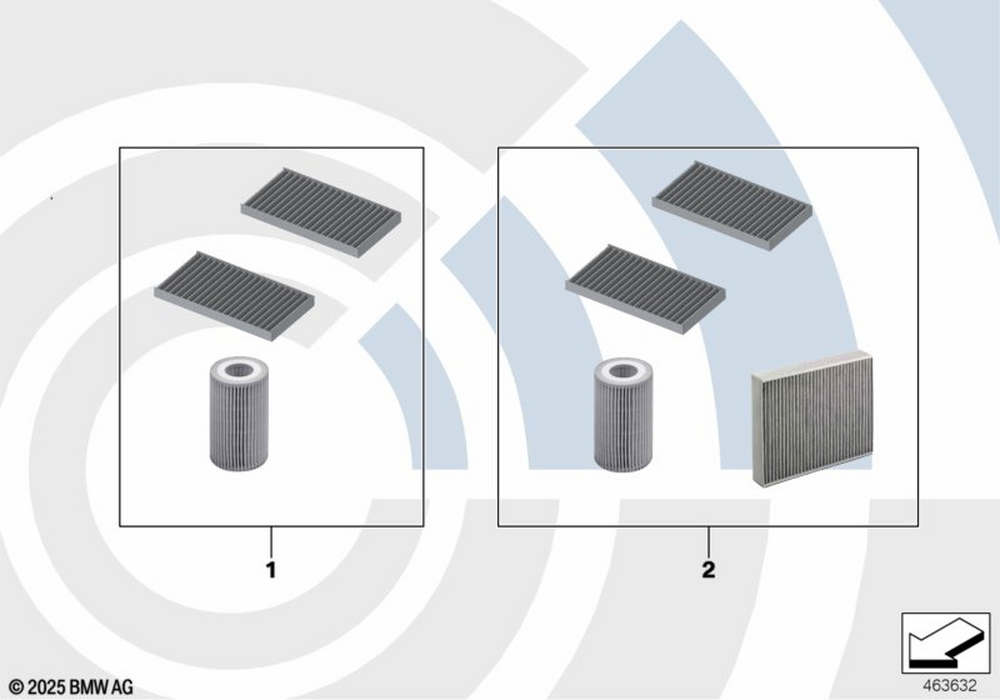 1

2

© 2025 BMW AG

463632