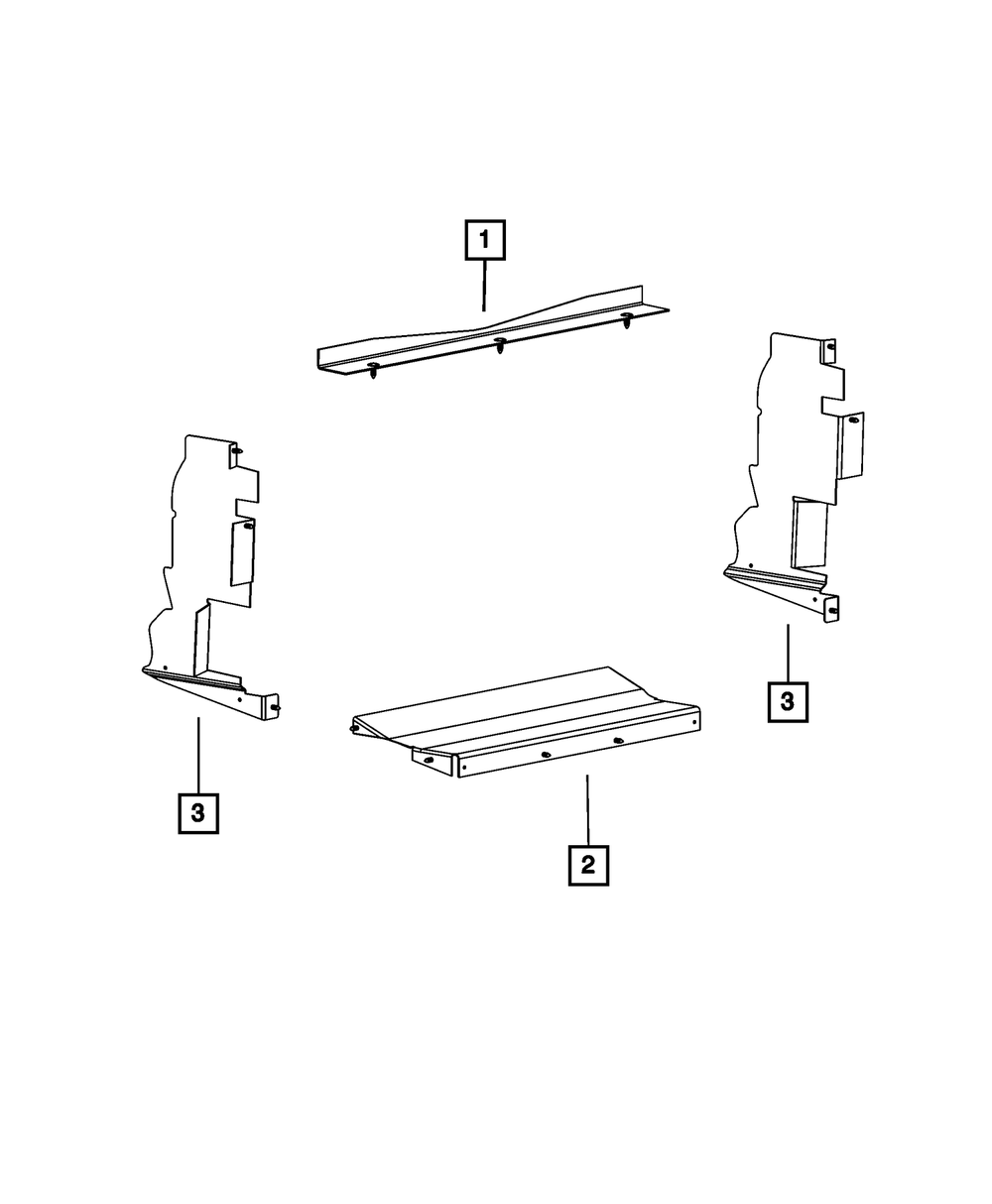 1

3

3

2