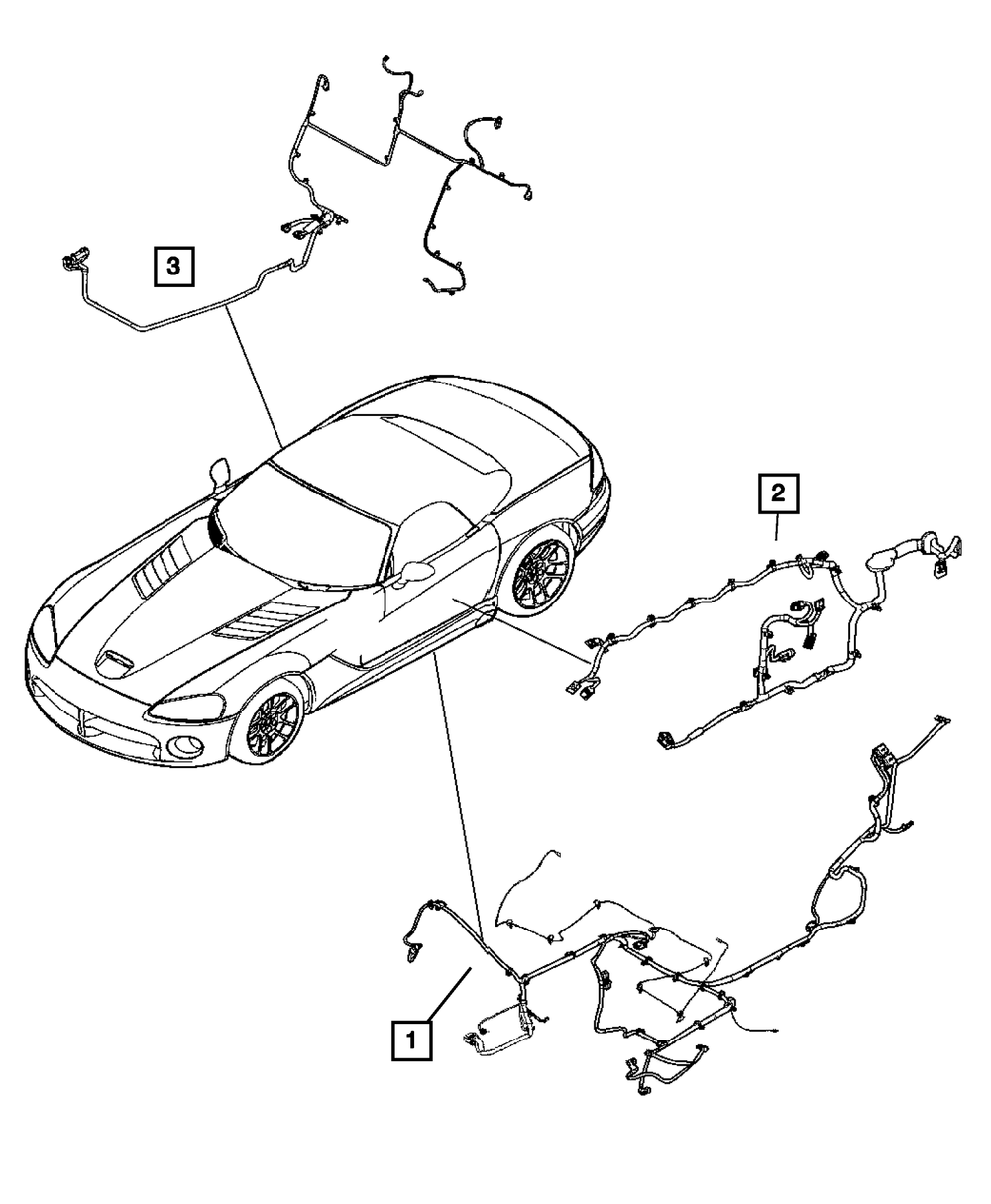 3

2

1